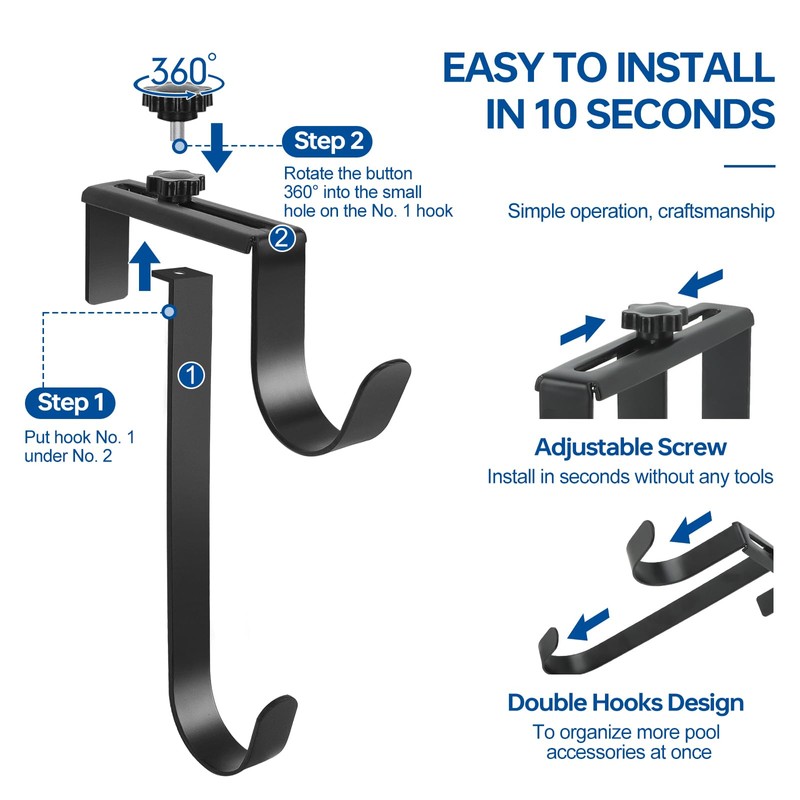 360°

Step 2
Rotate the button 360° into the small hole on the No. 1 hook

2

1

Step 1
Put hook No. 1 under No. 2

EASY TO INSTALL IN 10 SECONDS

Simple operation, craftsmanship

Adjustable Screw
Install in seconds without any tools

Double Hooks Design
To organize more pool accessories at once