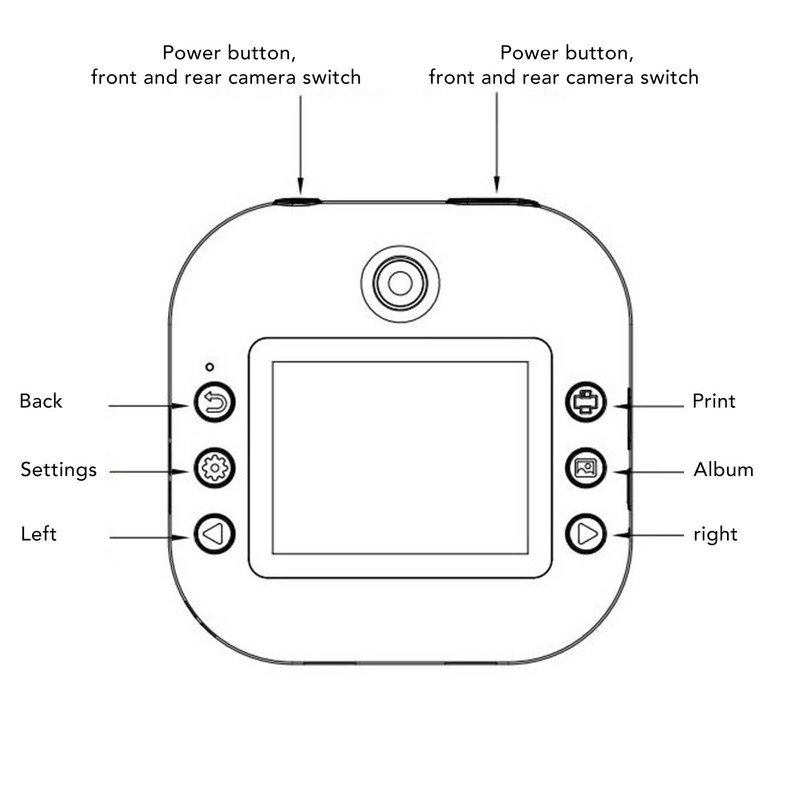 Power button,
front and rear camera switch

Power button,
front and rear camera switch

Back

Settings

Left

Print

Album

right