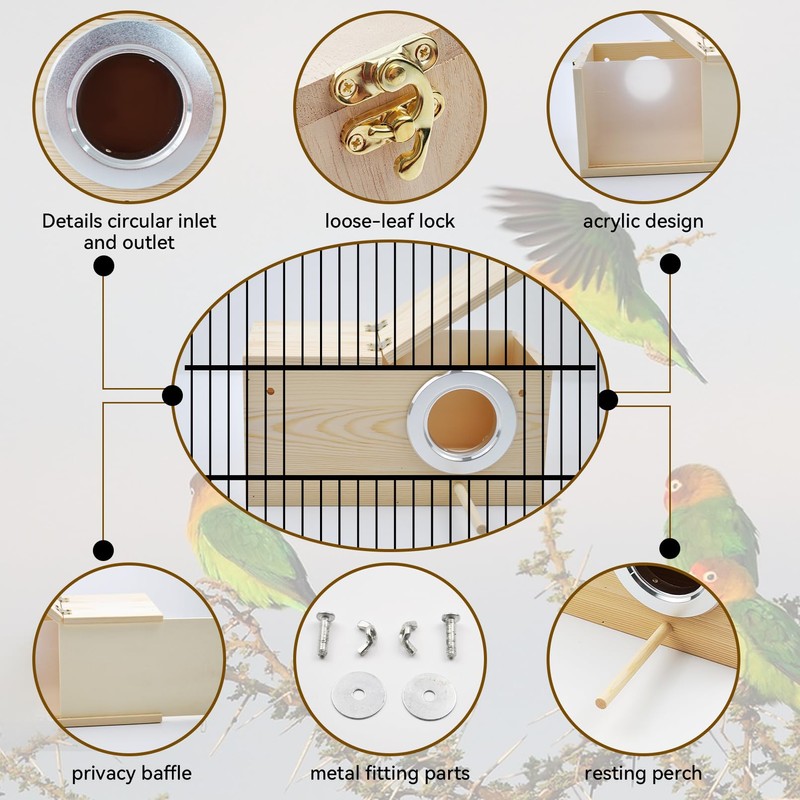 Details circular inlet and outlet

loose-leaf lock

acrylic design

privacy baffle

metal fitting parts

resting perch