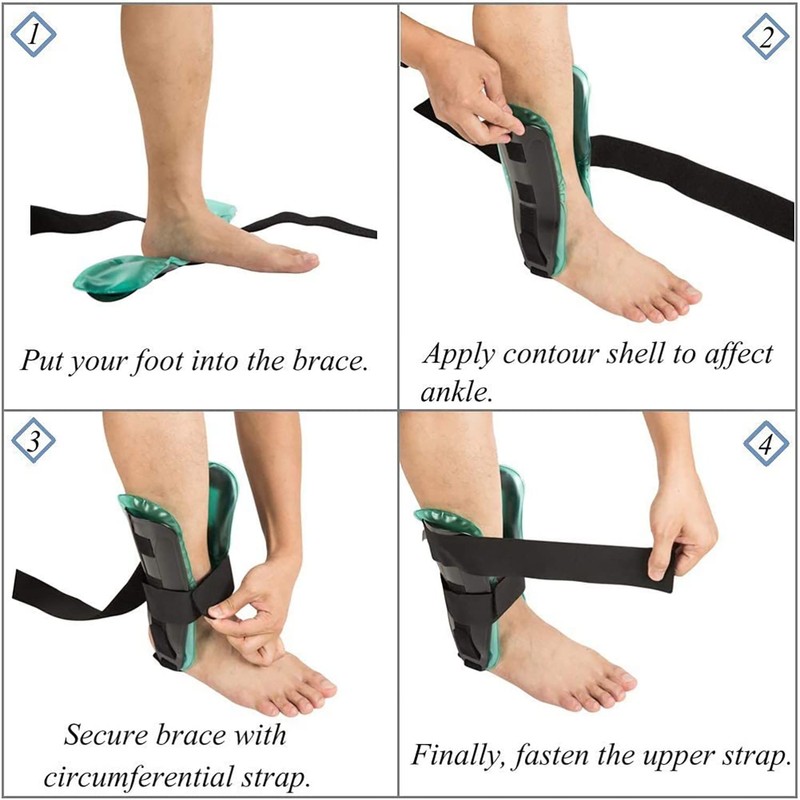 1

Put your foot into the brace.

2

Apply contour shell to affect ankle.

3

Secure brace with circumferential strap.

4

Finally, fasten the upper strap.