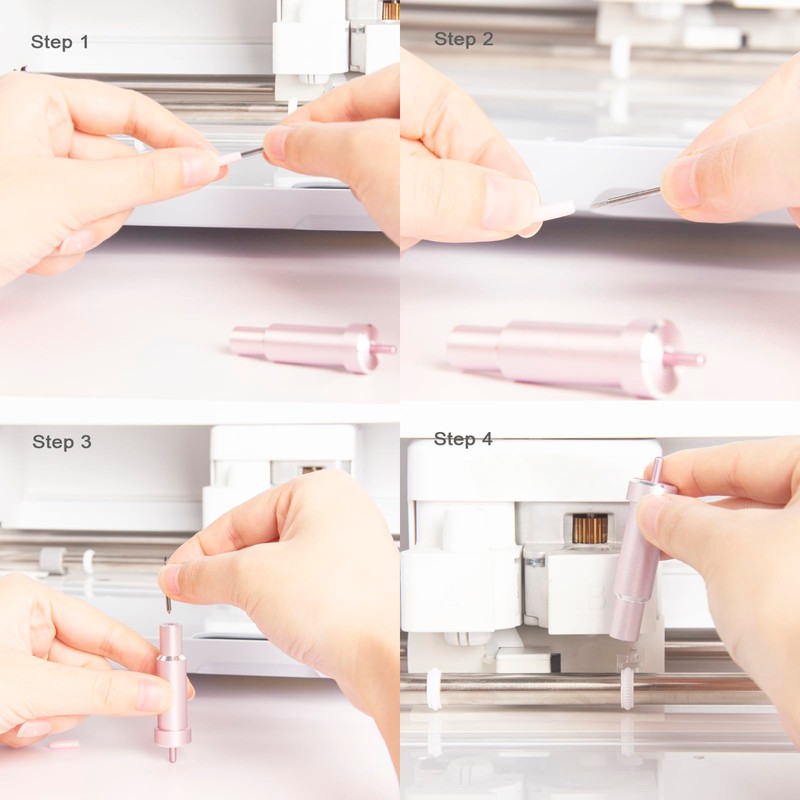 Step 1

Step 2

Step 3

Step 4