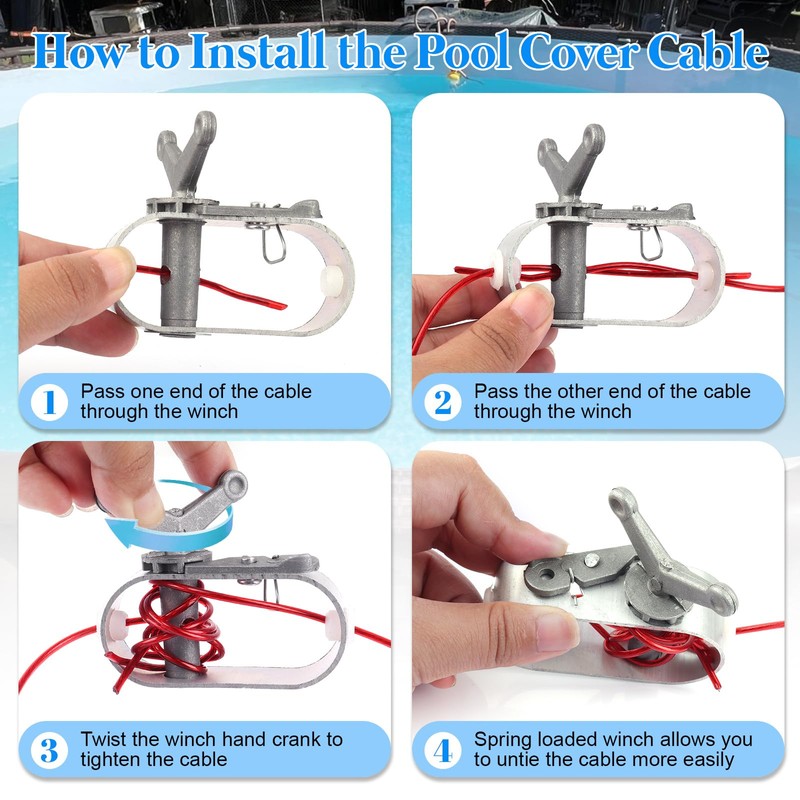 How to Install the Pool Cover Cable

1 Pass one end of the cable through the winch

2 Pass the other end of the cable through the winch

3 Twist the winch hand crank to tighten the cable

4 Spring loaded winch allows you to untie the cable more easily