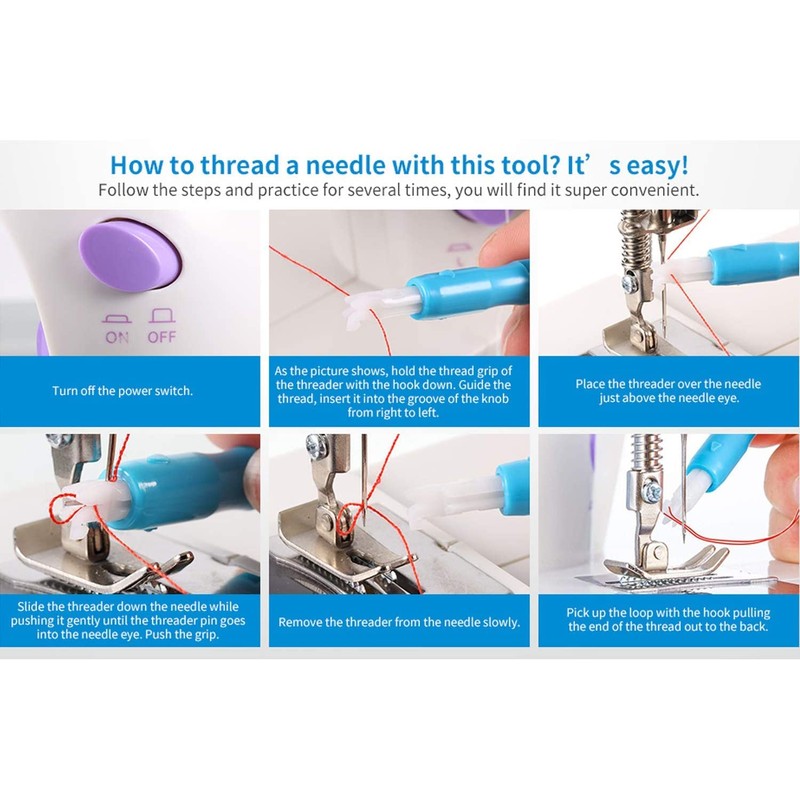 How to thread a needle with this tool? It’s easy!
Follow the steps and practice for several times, you will find it super convenient.

ON OFF

Turn off the power switch.

As the picture shows, hold the thread grip of the threader with the hook down. Guide the thread, insert it into the groove of the knob from right to left.

Place the threader over the needle just above the needle eye.

Slide the threader down the needle while pushing it gently until the threader pin goes into the needle eye. Push the grip.

Remove the threader from the needle slowly.

Pick up the loop with the hook pulling the end of the thread out to the back.