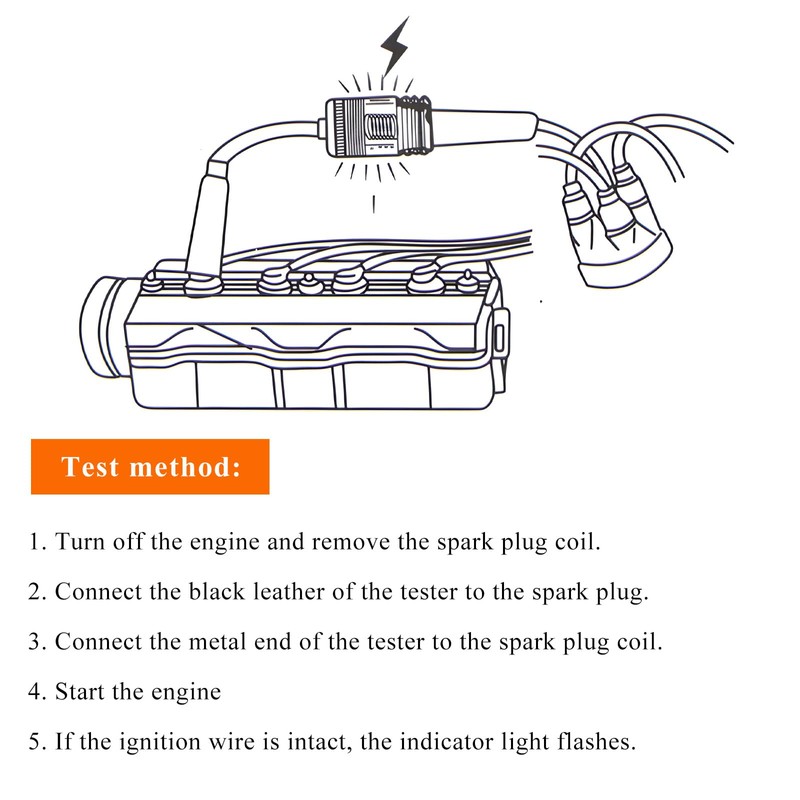 Test method:

1. Turn off the engine and remove the spark plug coil.

2. Connect the black leather of the tester to the spark plug.

3. Connect the metal end of the tester to the spark plug coil.

4. Start the engine

5. If the ignition wire is intact, the indicator light flashes.