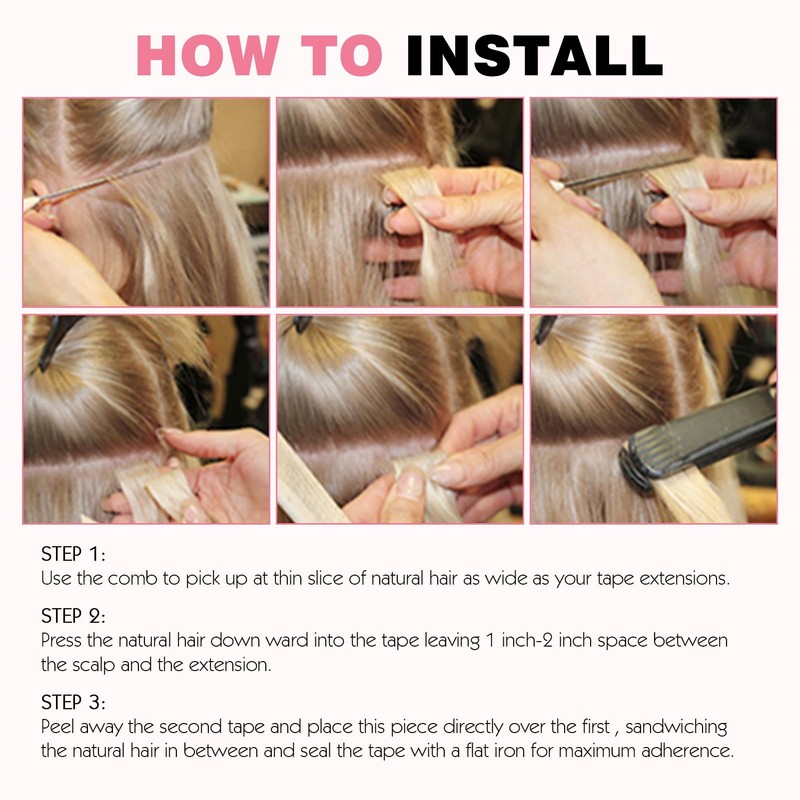 HOW TO INSTALL

STEP 1:
Use the comb to pick up at thin slice of natural hair as wide as your tape extensions.

STEP 2:
Press the natural hair down ward into the tape leaving 1 inch-2 inch space between the scalp and the extension.

STEP 3:
Peel away the second tape and place this piece directly over the first , sandwiching the natural hair in between and seal the tape with a flat iron for maximum adherence.