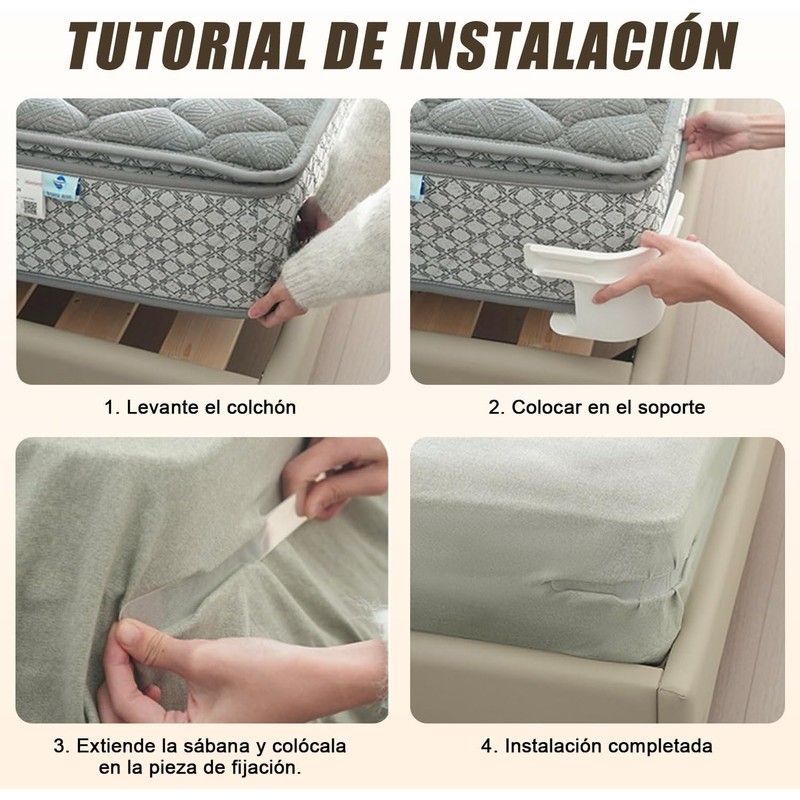 TUTORIAL DE INSTALACIÓN

1. Levante el colchón

2. Colocar en el soporte

3. Extiende la sábana y colócala en la pieza de fijación.

4. Instalación completada