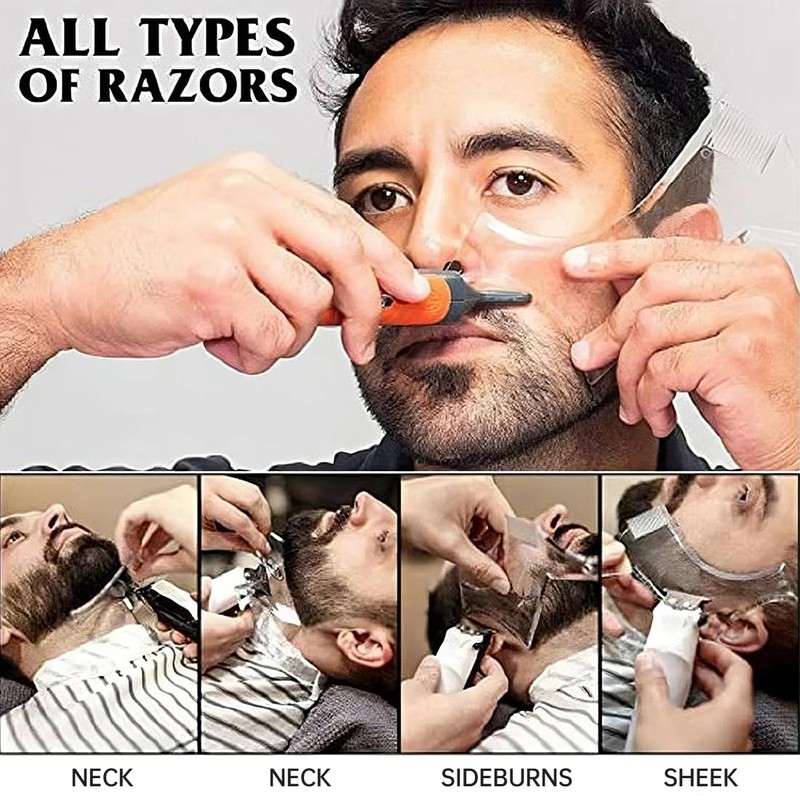 ALL TYPES OF RAZORS

NECK

NECK

SIDEBURNS

SHEEK