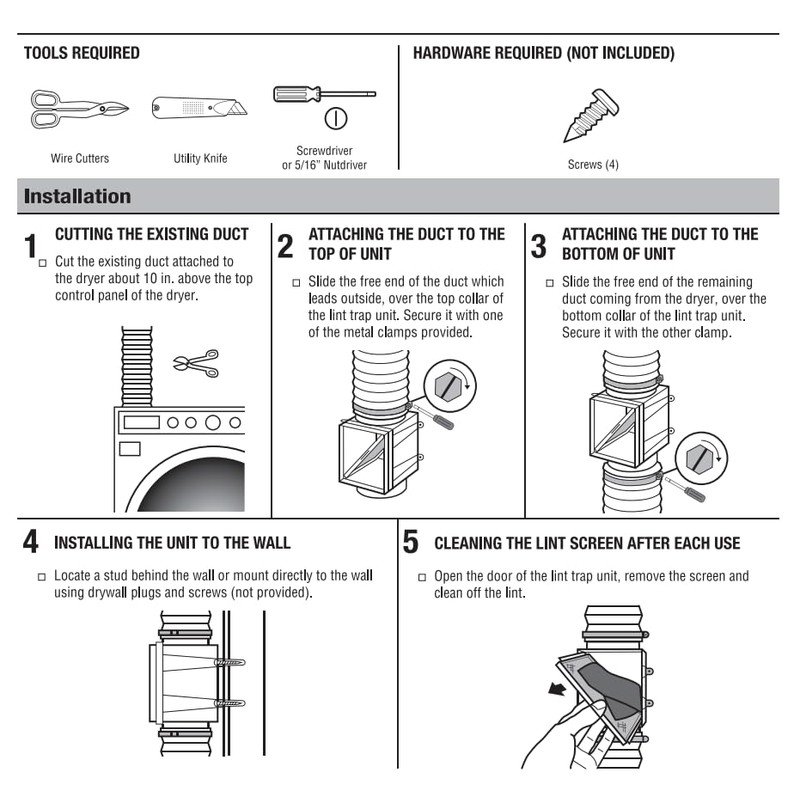 TOOLS REQUIRED

Wire Cutters

Utility Knife

Screwdriver or 5/16" Nutdriver

HARDWARE REQUIRED (NOT INCLUDED)

Screws (4)

Installation

1 CUTTING THE EXISTING DUCT

□ Cut the existing duct attached to the dryer about 10 in. above the top control panel of the dryer.

2 ATTACHING THE DUCT TO THE TOP OF UNIT

□ Slide the free end of the duct which leads outside, over the top collar of the lint trap unit. Secure it with one of the metal clamps provided.

3 ATTACHING THE DUCT TO THE BOTTOM OF UNIT

□ Slide the free end of the remaining duct coming from the dryer, over the bottom collar of the lint trap unit. Secure it with the other clamp.

4 INSTALLING THE UNIT TO THE WALL

□ Locate a stud behind the wall or mount directly to the wall using drywall plugs and screws (not provided).

5 CLEANING THE LINT SCREEN AFTER EACH USE

□ Open the door of the lint trap unit, remove the screen and clean off the lint.