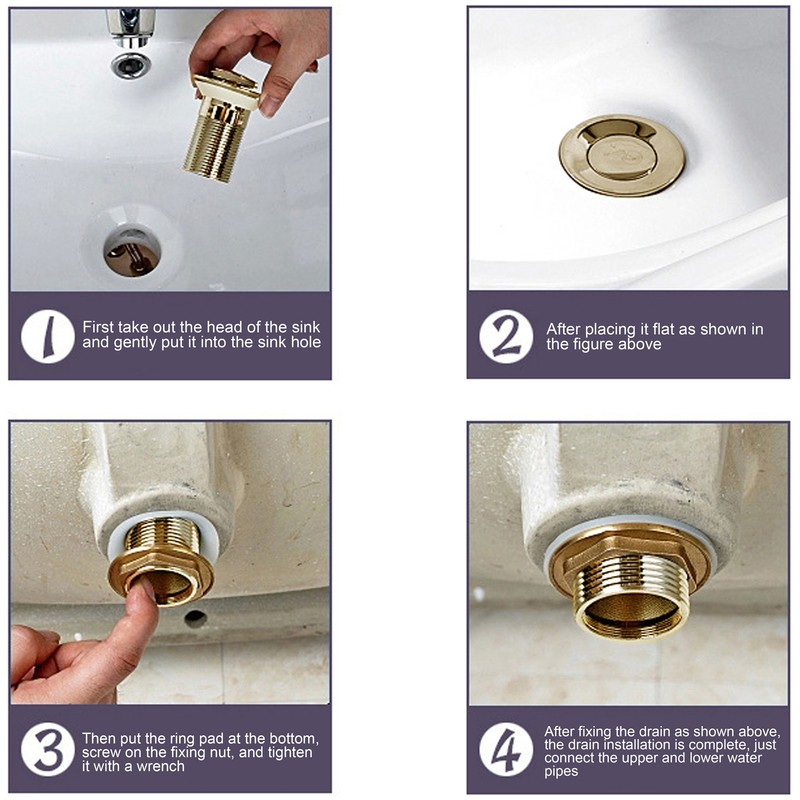 1

First take out the head of the sink and gently put it into the sink hole

2

After placing it flat as shown in the figure above

3

Then put the ring pad at the bottom, screw on the fixing nut, and tighten it with a wrench

4

After fixing the drain as shown above, the drain installation is complete, just connect the upper and lower water pipes