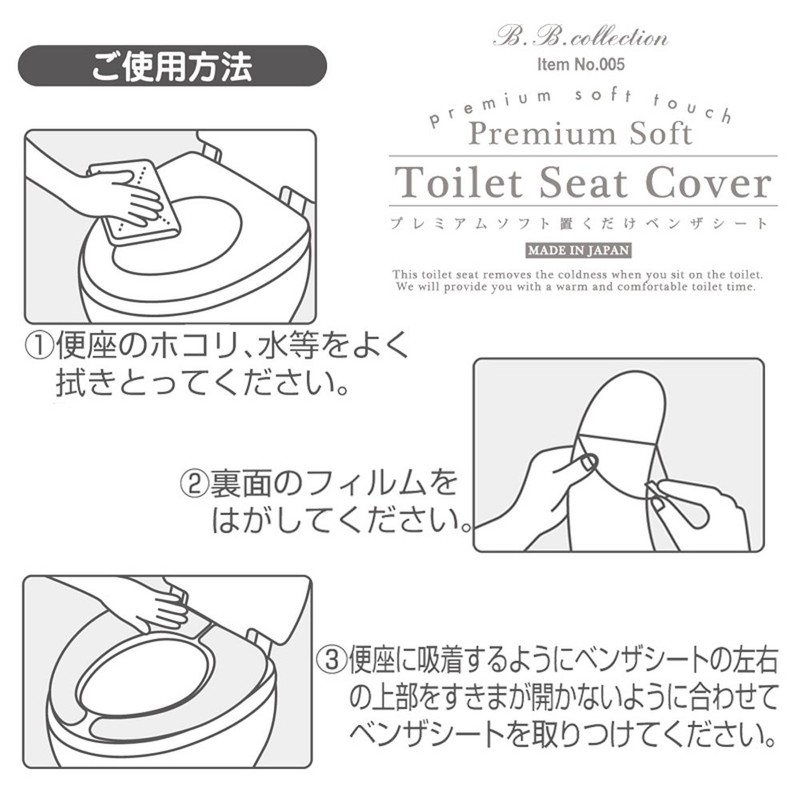 ご使用方法

B.B.collection
Item No.005

premium soft touch
Premium Soft
Toilet Seat Cover
プレミアムソフト置くだけベンザシート

MADE IN JAPAN

This toilet seat removes the coldness when you sit on the toilet.
We will provide you with a warm and comfortable toilet time.

①便座のホコリ、水等をよく拭きとってください。

②裏面のフィルムをはがしてください。

③便座に吸着するようにベンザシートの左右の上部をすきまが開かないように合わせてベンザシートを取りつけてください。