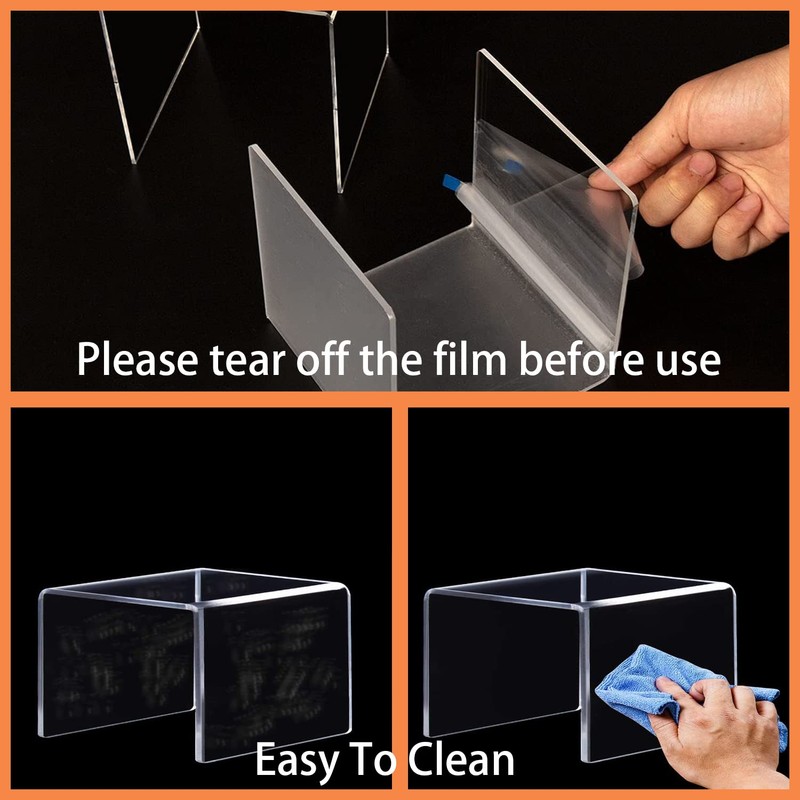 Please tear off the film before use

Easy To Clean