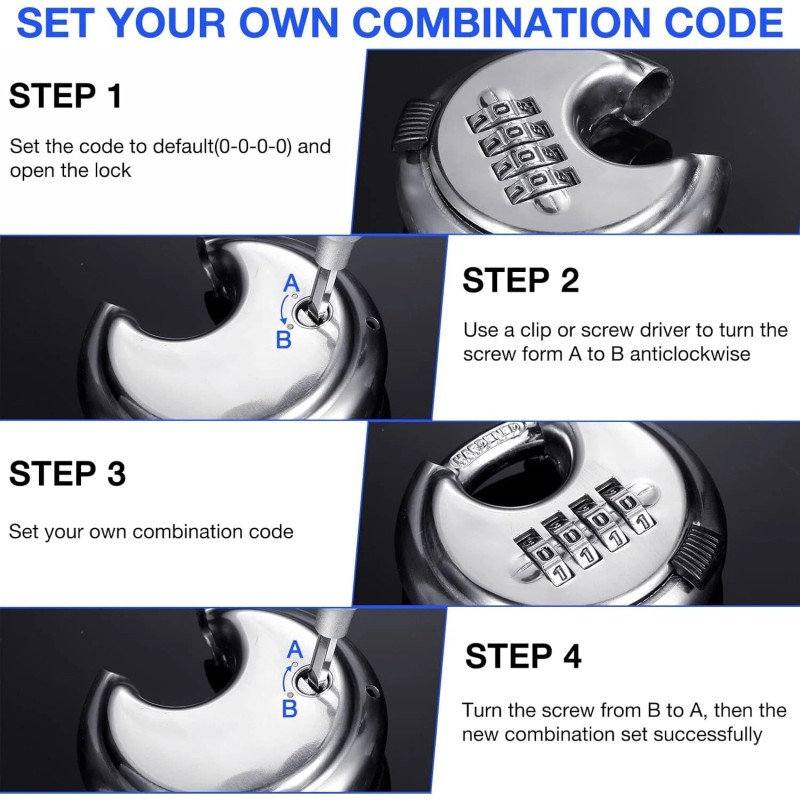 SET YOUR OWN COMBINATION CODE

STEP 1

Set the code to default(0-0-0-0) and open the lock

A
B

STEP 2

Use a clip or screw driver to turn the screw form A to B anticlockwise

STEP 3

Set your own combination code

A
B

STEP 4

Turn the screw from B to A, then the new combination set successfully