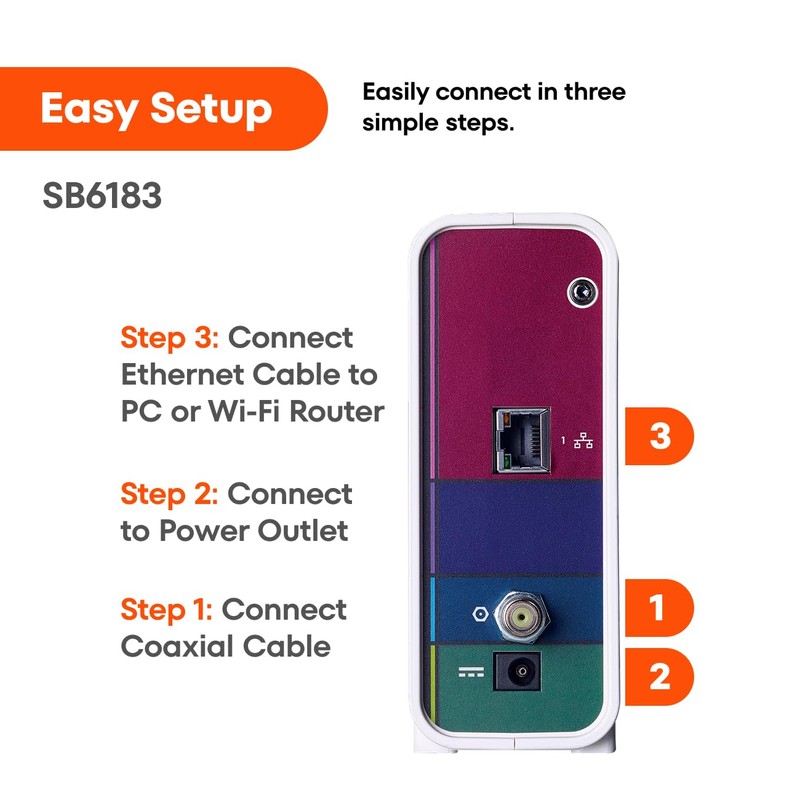 Easy Setup

Easily connect in three simple steps.

SB6183

Step 3: Connect Ethernet Cable to PC or Wi-Fi Router

Step 2: Connect to Power Outlet

Step 1: Connect Coaxial Cable

1

3

1

2