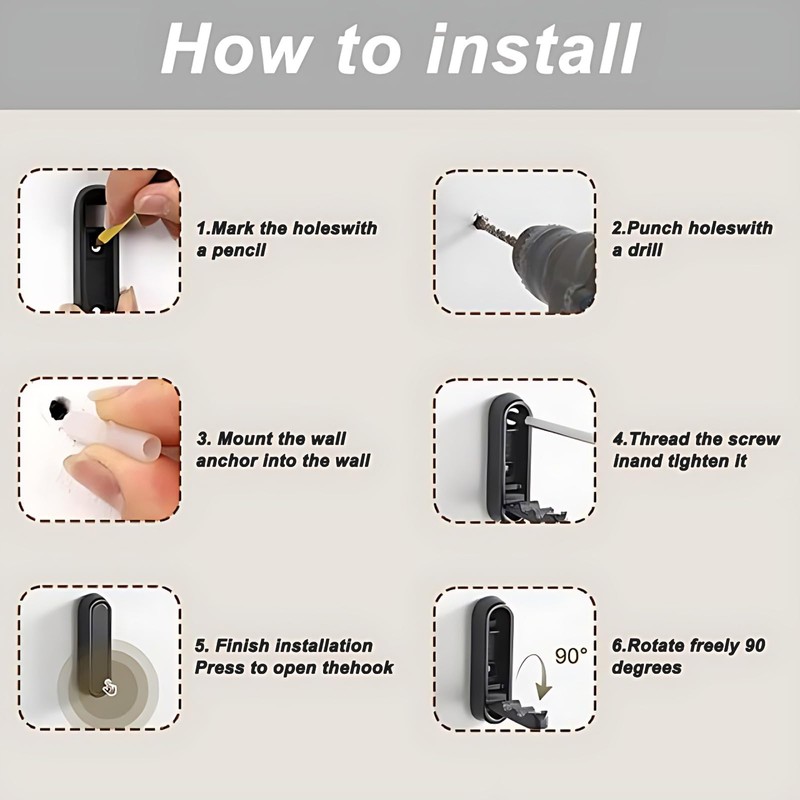 How to install

1.Mark the holeswith a pencil

2.Punch holeswith a drill

3. Mount the wall anchor into the wall

4.Thread the screw inand tighten it

5. Finish installation Press to open thehook

90°

6.Rotate freely 90 degrees