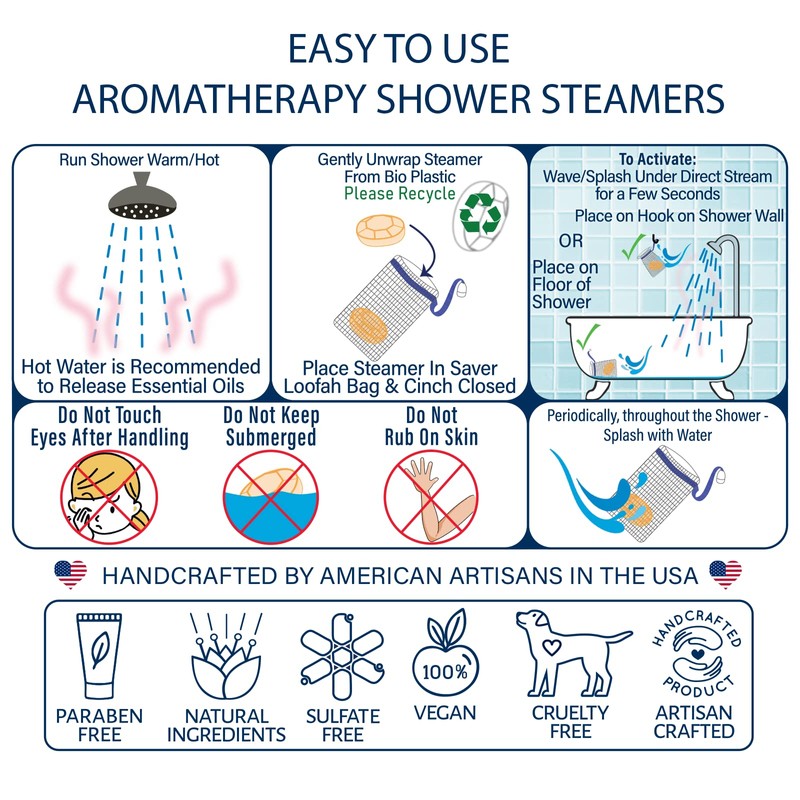 EASY TO USE
AROMATHERAPY SHOWER STEAMERS

Run Shower Warm/Hot

Hot Water is Recommended to Release Essential Oils

Gently Unwrap Steamer From Bio Plastic
Please Recycle

Place Steamer In Saver Loofah Bag & Cinch Closed

To Activate:
Wave/Splash Under Direct Stream for a Few Seconds
Place on Hook on Shower Wall
OR
Place on Floor of Shower

Do Not Touch Eyes After Handling

Do Not Keep Submerged

Do Not Rub On Skin

Periodically, throughout the Shower - Splash with Water

HANDCRAFTED BY AMERICAN ARTISANS IN THE USA

PARABEN FREE

NATURAL INGREDIENTS

SULFATE FREE

100%
VEGAN

CRUELTY FREE

HANDCRAFTED PRODUCT
ARTISAN CRAFTED