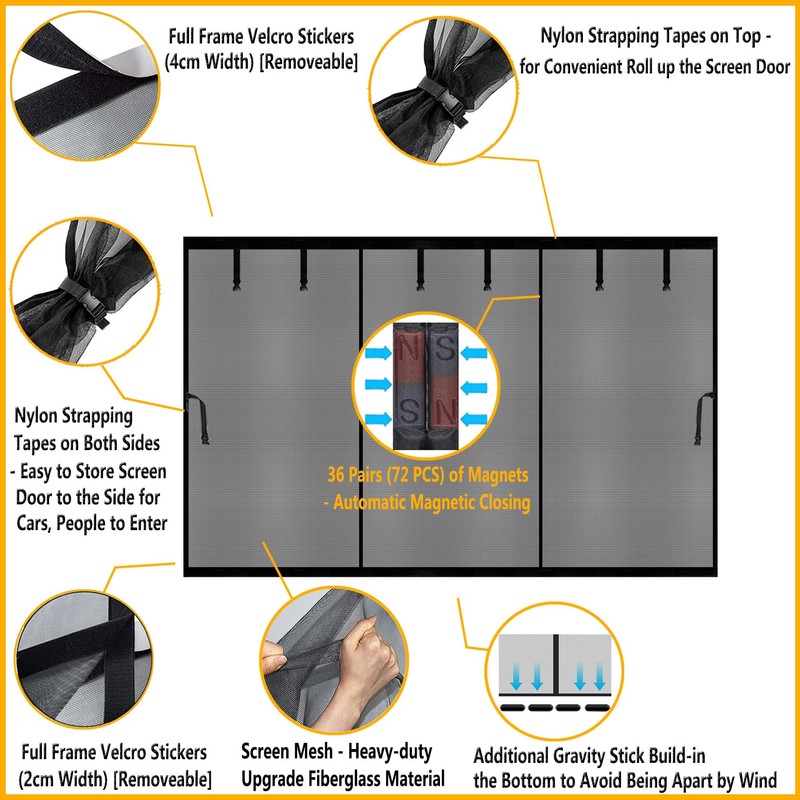 Full Frame Velcro Stickers (4cm Width) [Removeable]

Nylon Strapping Tapes on Top - for Convenient Roll up the Screen Door

Nylon Strapping Tapes on Both Sides - Easy to Store Screen Door to the Side for Cars, People to Enter

N S
S N

36 Pairs (72 PCS) of Magnets - Automatic Magnetic Closing

Full Frame Velcro Stickers (2cm Width) [Removeable]

Screen Mesh - Heavy-duty Upgrade Fiberglass Material

Additional Gravity Stick Build-in the Bottom to Avoid Being Apart by Wind