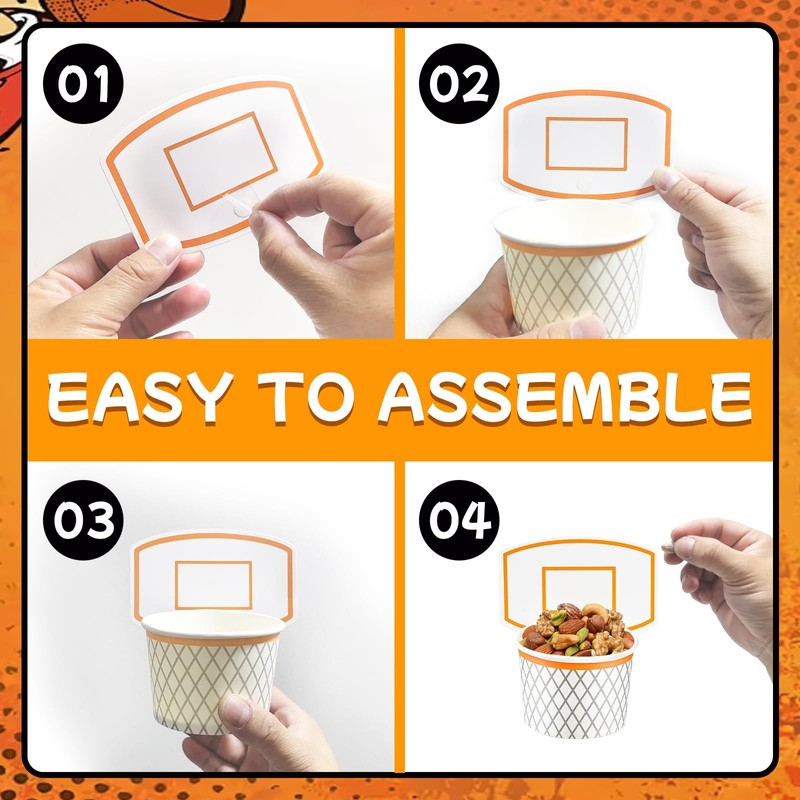 01

02

EASY TO ASSEMBLE

03

04