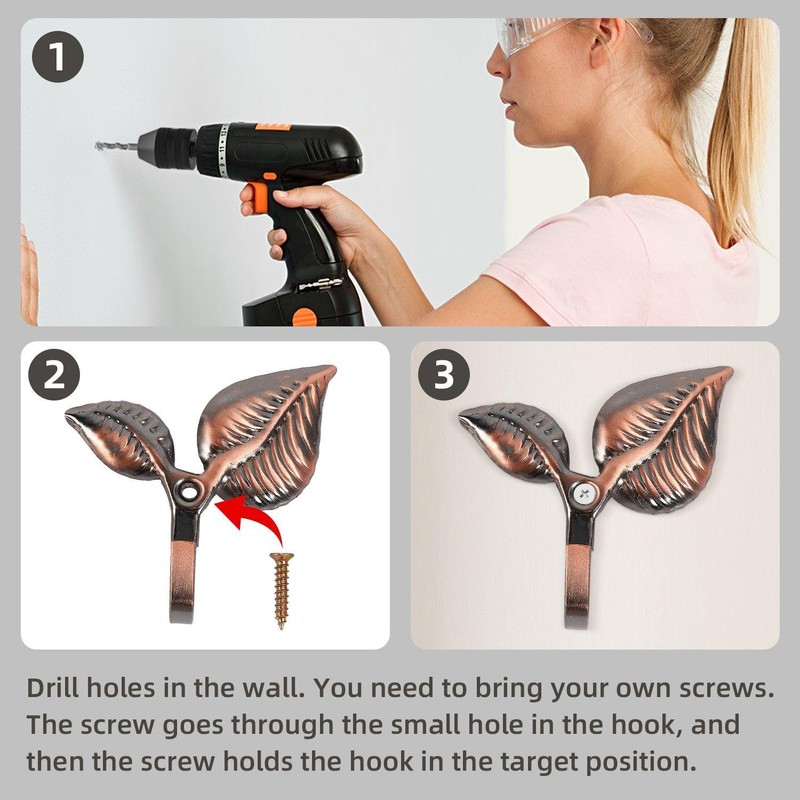 1

2

3

Drill holes in the wall. You need to bring your own screws. The screw goes through the small hole in the hook, and then the screw holds the hook in the target position.