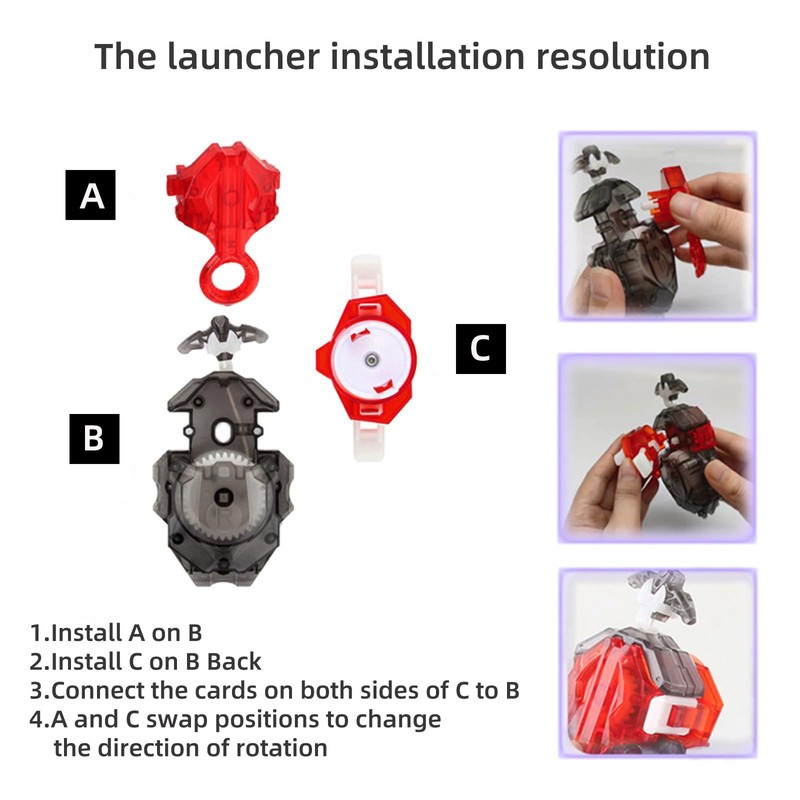 The launcher installation resolution

A

C

B

1.Install A on B
2.Install C on B Back
3.Connect the cards on both sides of C to B
4.A and C swap positions to change the direction of rotation