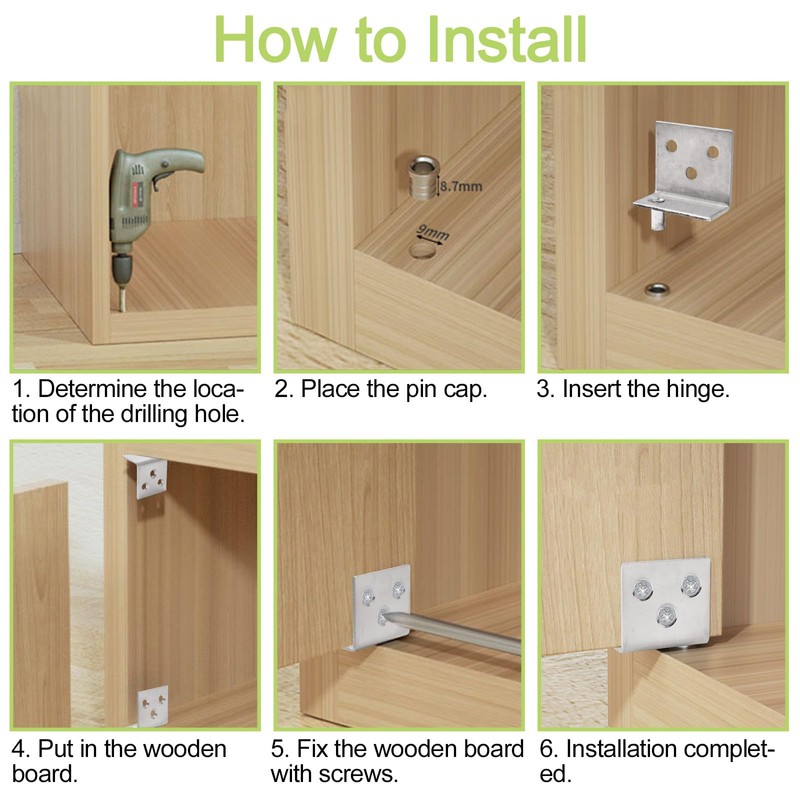 How to Install

8.7mm

9mm

1. Determine the location of the drilling hole.

2. Place the pin cap.

3. Insert the hinge.

4. Put in the wooden board.

5. Fix the wooden board with screws.

6. Installation completed.