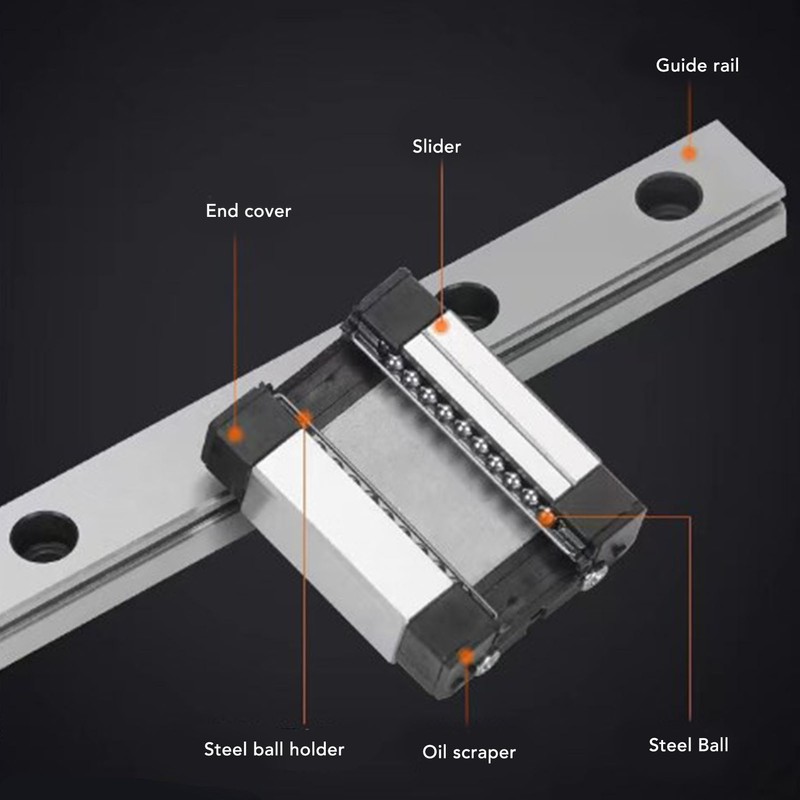 Guide rail

Slider

End cover

Steel ball holder

Oil scraper

Steel Ball