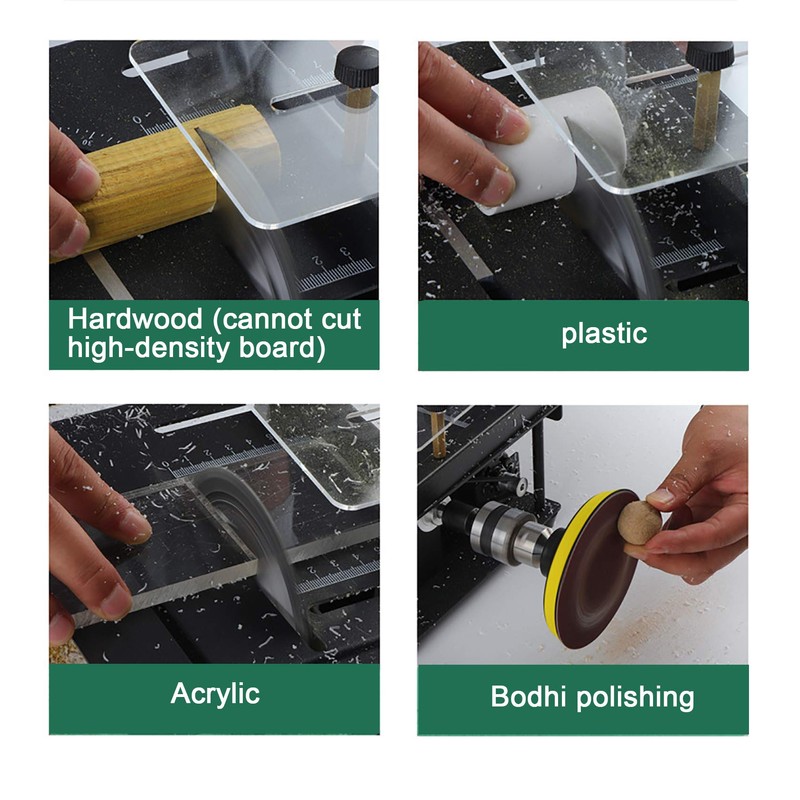 Hardwood (cannot cut high-density board)

plastic

Acrylic

Bodhi polishing