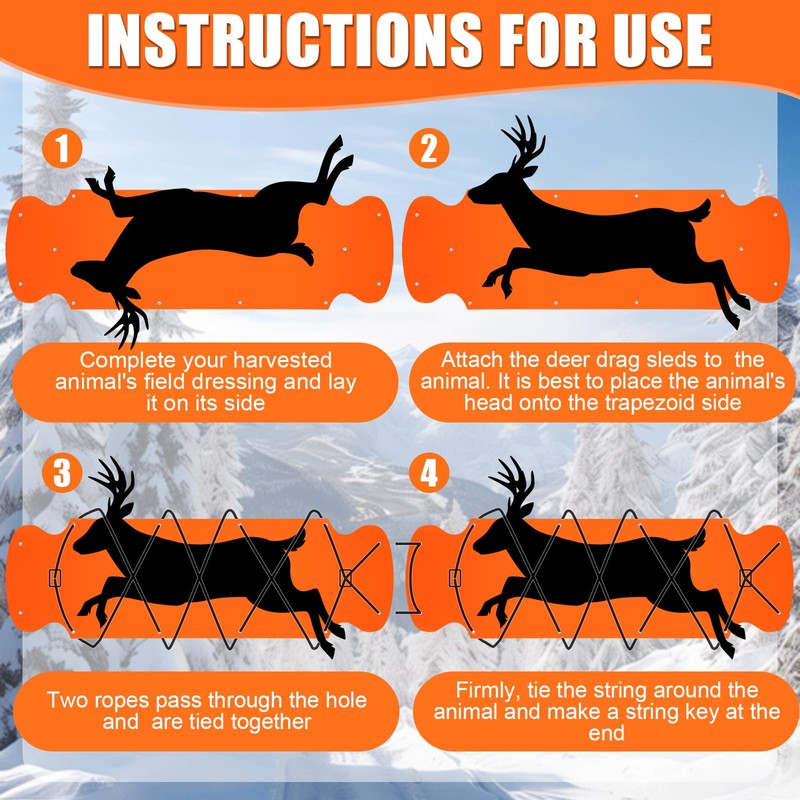 INSTRUCTIONS FOR USE

1

Complete your harvested animal's field dressing and lay it on its side

2

Attach the deer drag sleds to the animal. It is best to place the animal's head onto the trapezoid side

3

Two ropes pass through the hole and are tied together

4

Firmly, tie the string around the animal and make a string key at the end