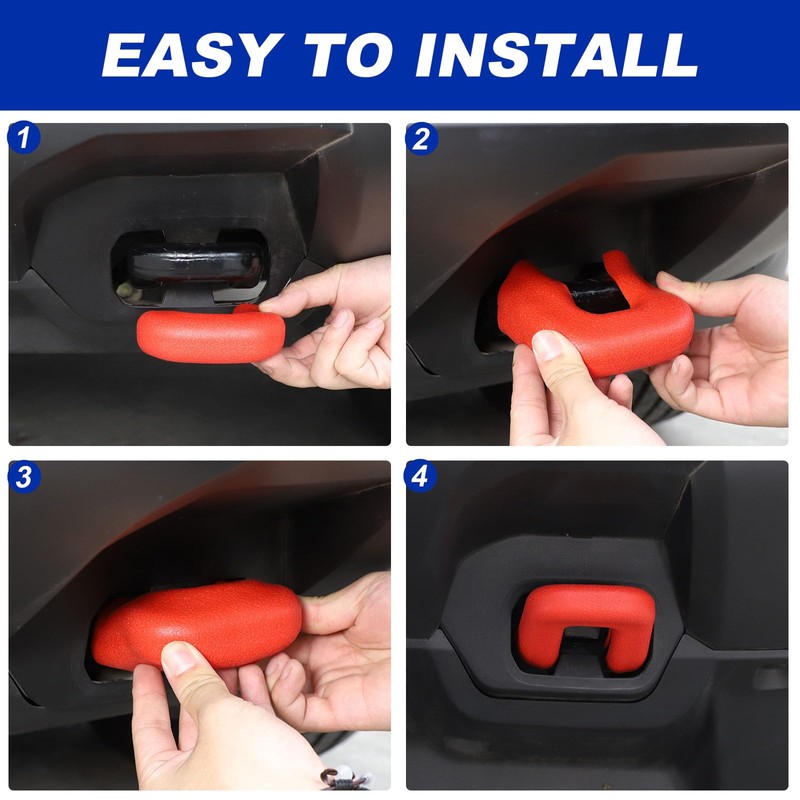 EASY TO INSTALL

1

2

3

4