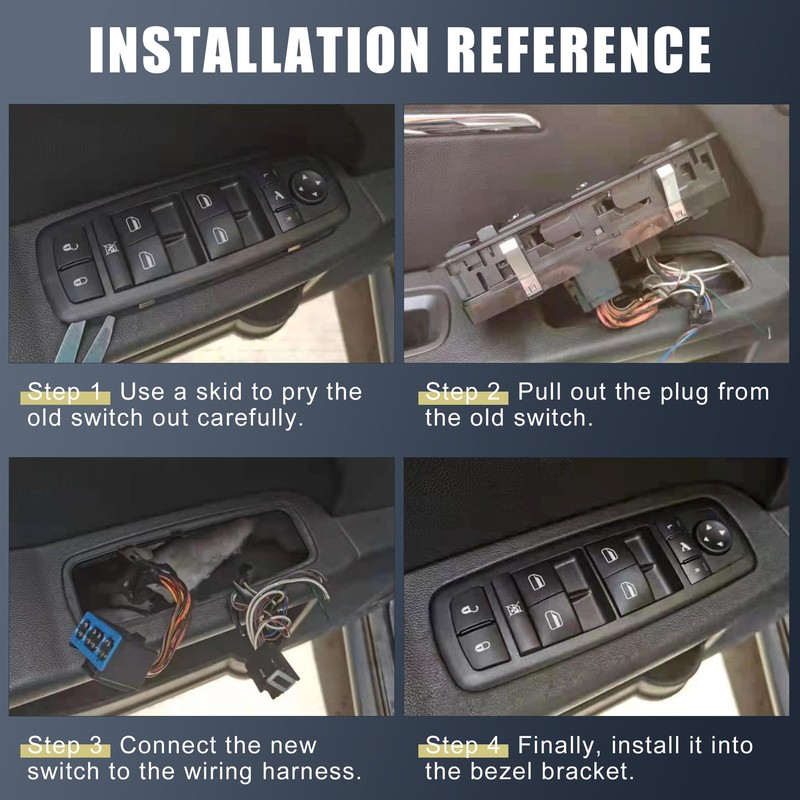 INSTALLATION REFERENCE

Step 1 Use a skid to pry the old switch out carefully.

Step 2 Pull out the plug from the old switch.

Step 3 Connect the new switch to the wiring harness.

Step 4 Finally, install it into the bezel bracket.