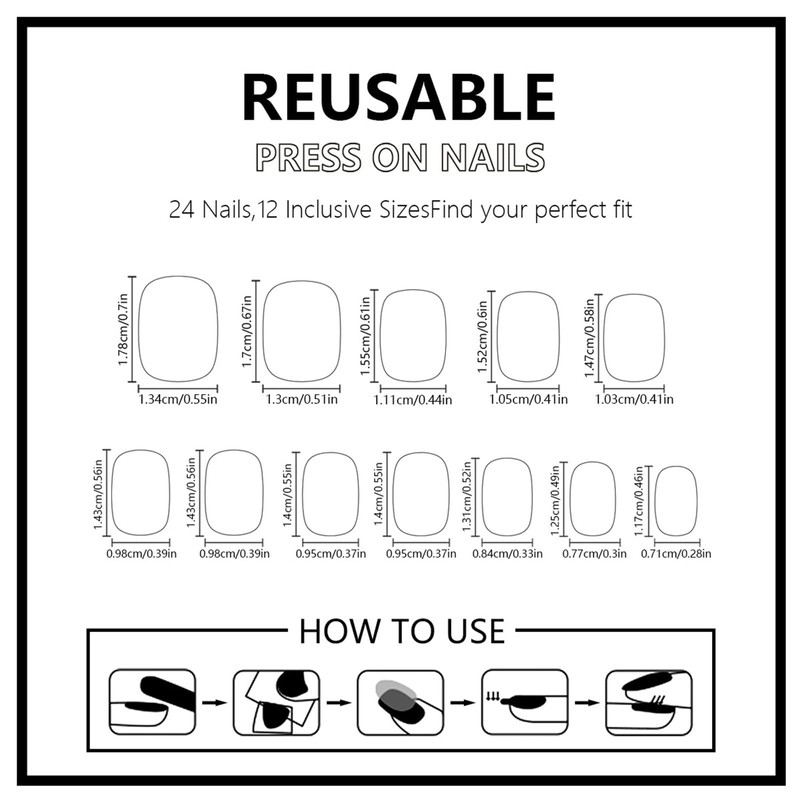 REUSABLE

PRESS ON NAILS

24 Nails,12 Inclusive SizesFind your perfect fit

1.78cm/0.7in
1.34cm/0.55in
1.7cm/0.67in
1.3cm/0.51in
1.55cm/0.61in
1.11cm/0.44in
1.52cm/0.6in
1.05cm/0.41in
1.47cm/0.58in
1.03cm/0.41in

1.43cm/0.56in
0.98cm/0.39in
1.43cm/0.56in
0.98cm/0.39in
1.4cm/0.55in
0.95cm/0.37in
1.4cm/0.55in
0.95cm/0.37in
1.31cm/0.52in
0.84cm/0.33in
1.25cm/0.49in
0.77cm/0.3in
1.17cm/0.46in
0.71cm/0.28in

HOW TO USE