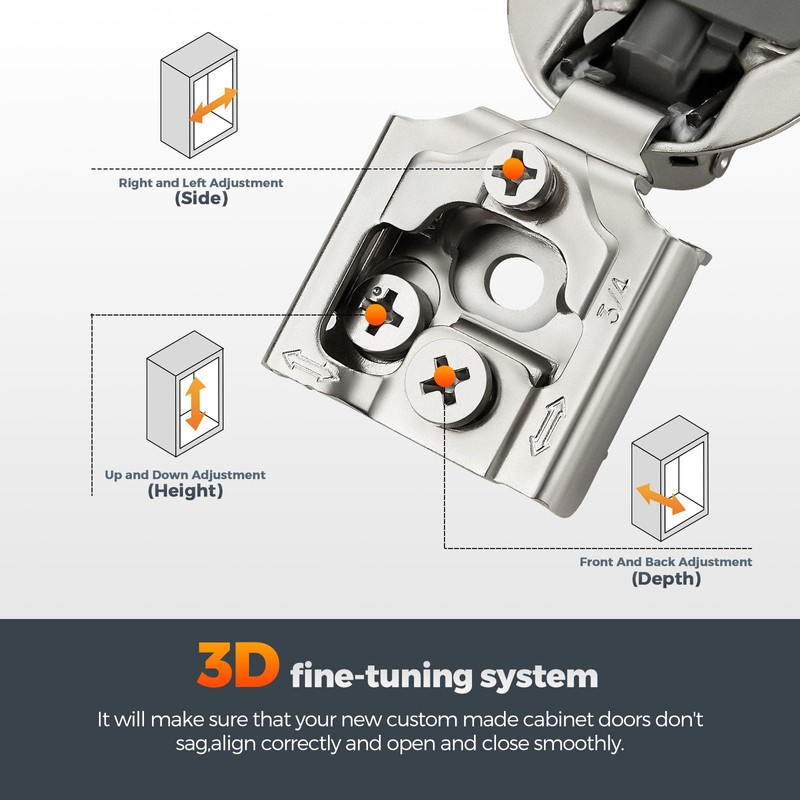 Right and Left Adjustment
(Side)

3/4

Up and Down Adjustment
(Height)

Front And Back Adjustment
(Depth)

3D fine-tuning system

It will make sure that your new custom made cabinet doors don't sag,align correctly and open and close smoothly.