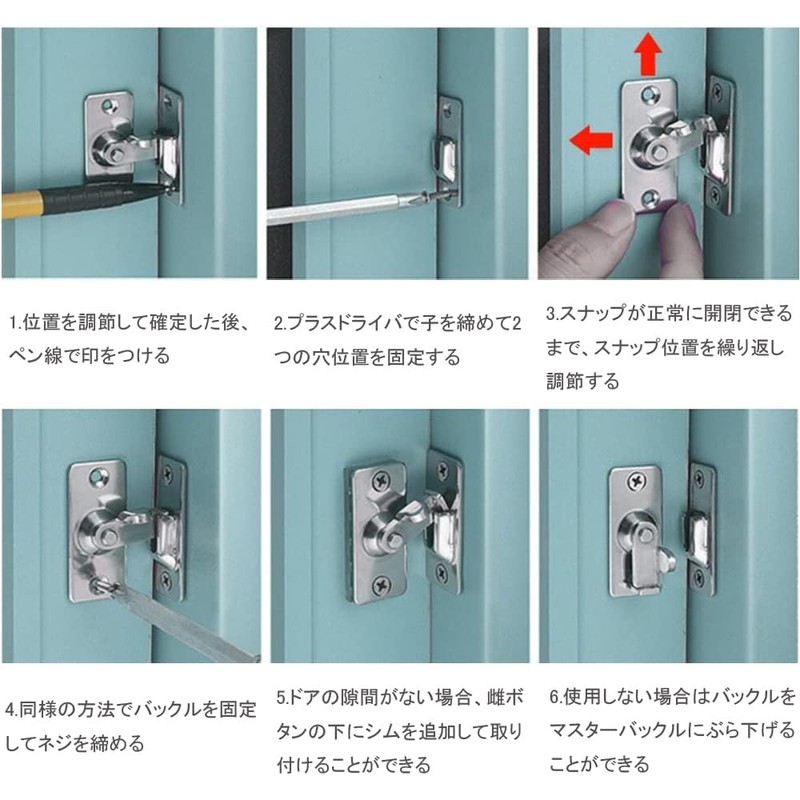 1.位置を調節して確定した後、ペン線で印をつける

2.プラスドライバで子を締めて2つの穴位置を固定する

3.スナップが正常に開閉できるまで、スナップ位置を繰り返し調節する

4.同様の方法でバックルを固定してネジを締める

5.ドアの隙間がない場合、雌ボタンの下にシムを追加して取り付けることができる

6.使用しない場合はバックルをマスターバックルにぶら下げることができる