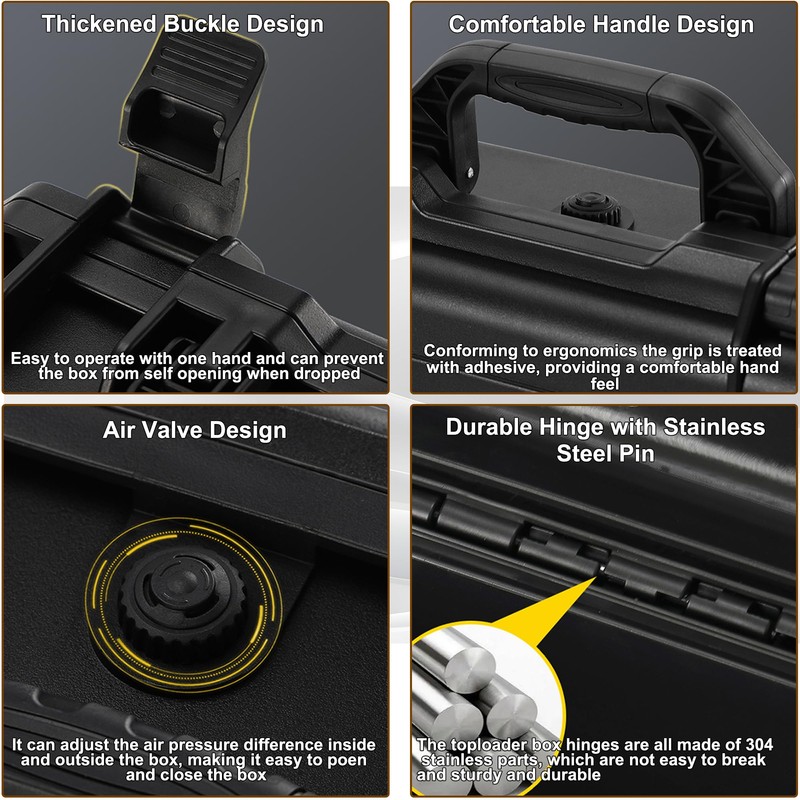 Thickened Buckle Design

Easy to operate with one hand and can prevent the box from self opening when dropped

Comfortable Handle Design

Conforming to ergonomics the grip is treated with adhesive, providing a comfortable hand feel

Air Valve Design

It can adjust the air pressure difference inside and outside the box, making it easy to poen and close the box

Durable Hinge with Stainless Steel Pin

The toploader box hinges are all made of 304 stainless parts, which are not easy to break and sturdy and durable