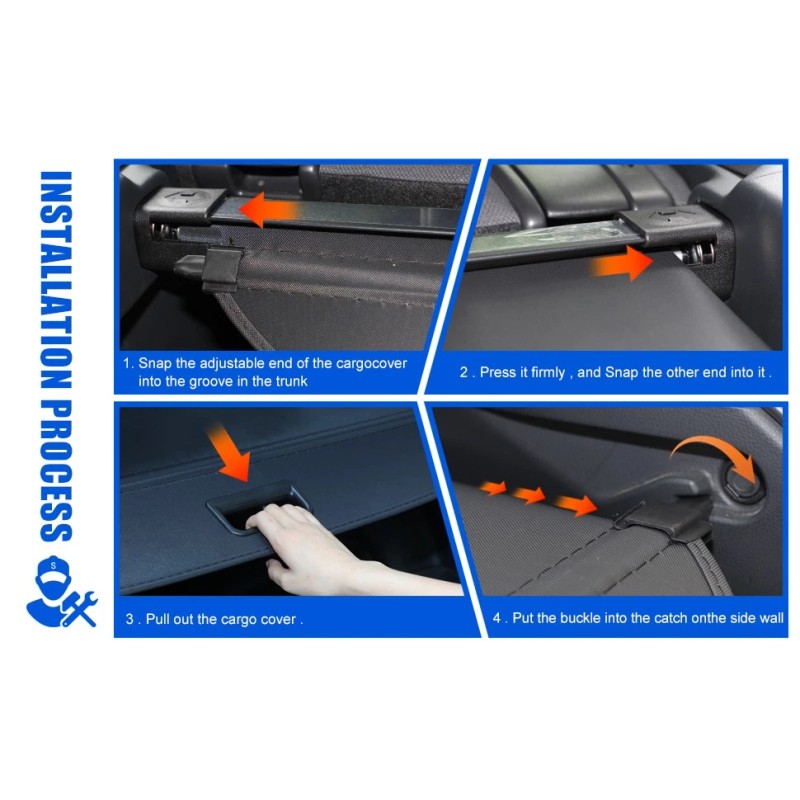 INSTALLATION PROCESS

1. Snap the adjustable end of the cargocover into the groove in the trunk

2 . Press it firmly , and Snap the other end into it .

3 . Pull out the cargo cover .

4 . Put the buckle into the catch onthe side wall