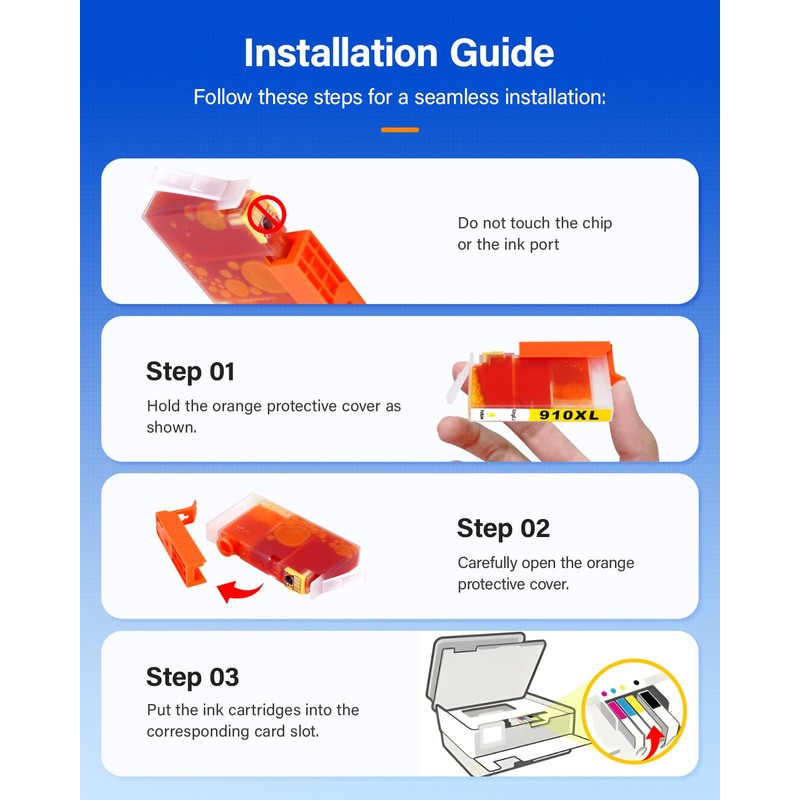 Installation Guide

Follow these steps for a seamless installation:

Do not touch the chip or the ink port

Step 01

Hold the orange protective cover as shown.

910XL

Step 02

Carefully open the orange protective cover.

Step 03

Put the ink cartridges into the corresponding card slot.