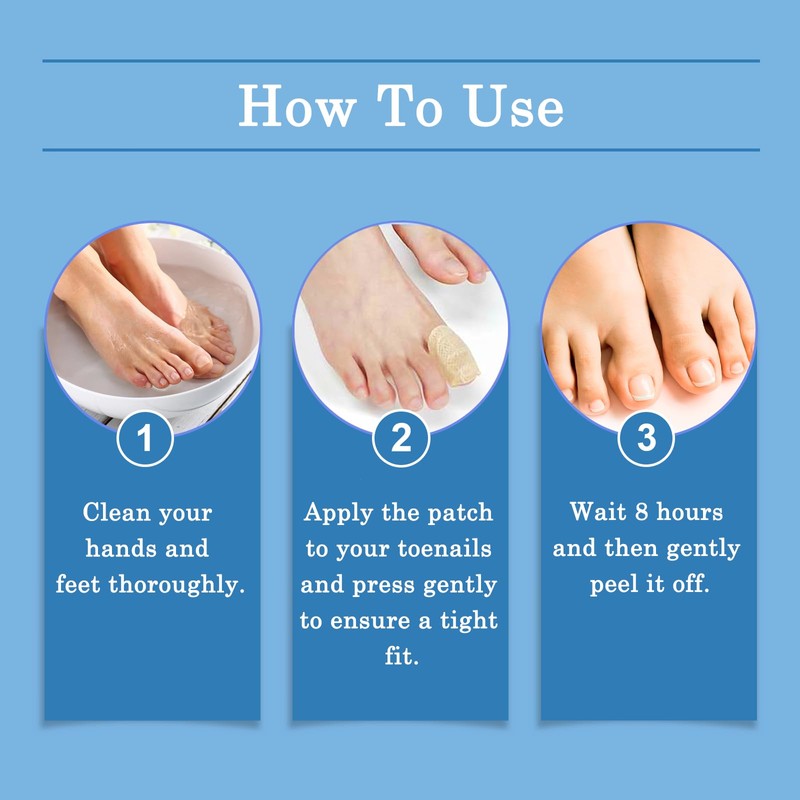 How To Use

1

Clean your hands and feet thoroughly.

2

Apply the patch to your toenails and press gently to ensure a tight fit.

3

Wait 8 hours and then gently peel it off.