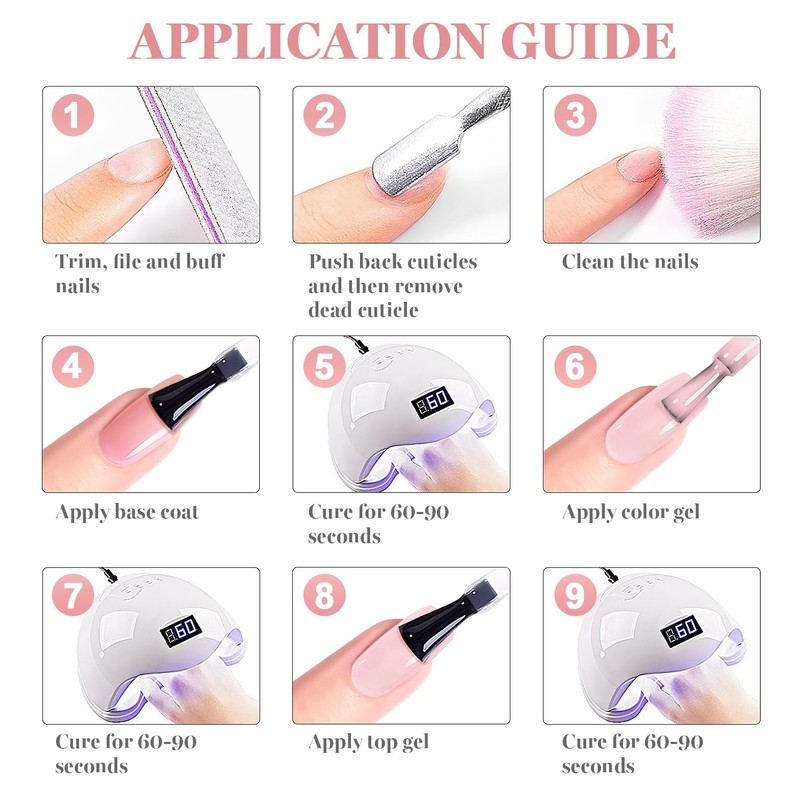 APPLICATION GUIDE

1

Trim, file and buff nails

2

Push back cuticles and then remove dead cuticle

3

Clean the nails

4

Apply base coat

5

60

Cure for 60-90 seconds

6

Apply color gel

7

60

Cure for 60-90 seconds

8

Apply top gel

9

60

Cure for 60-90 seconds