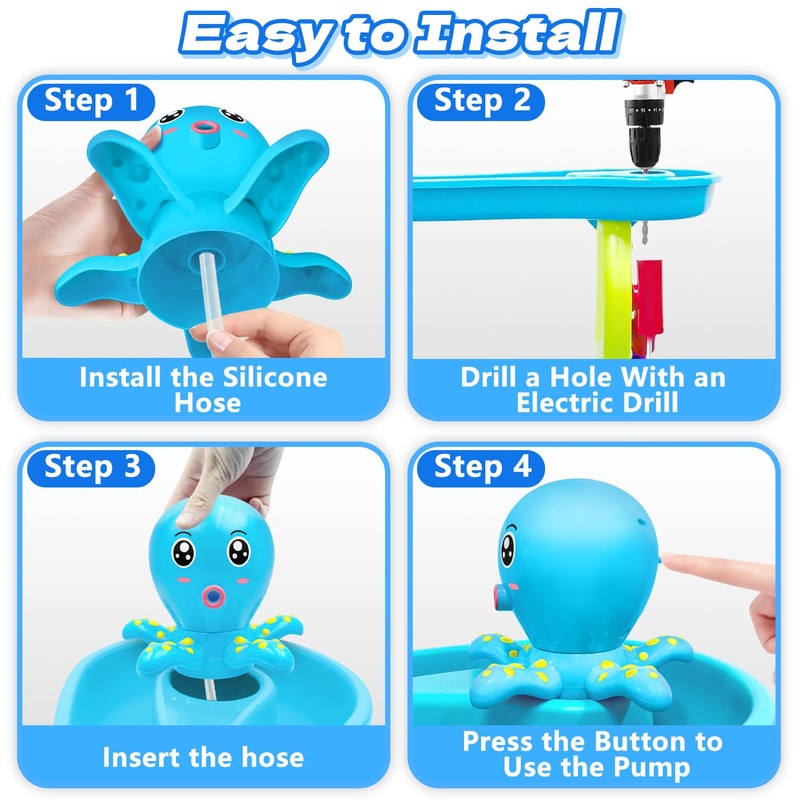 Easy to Install

Step 1
Install the Silicone Hose

Step 2
Drill a Hole With an Electric Drill

Step 3
Insert the hose

Step 4
Press the Button to Use the Pump