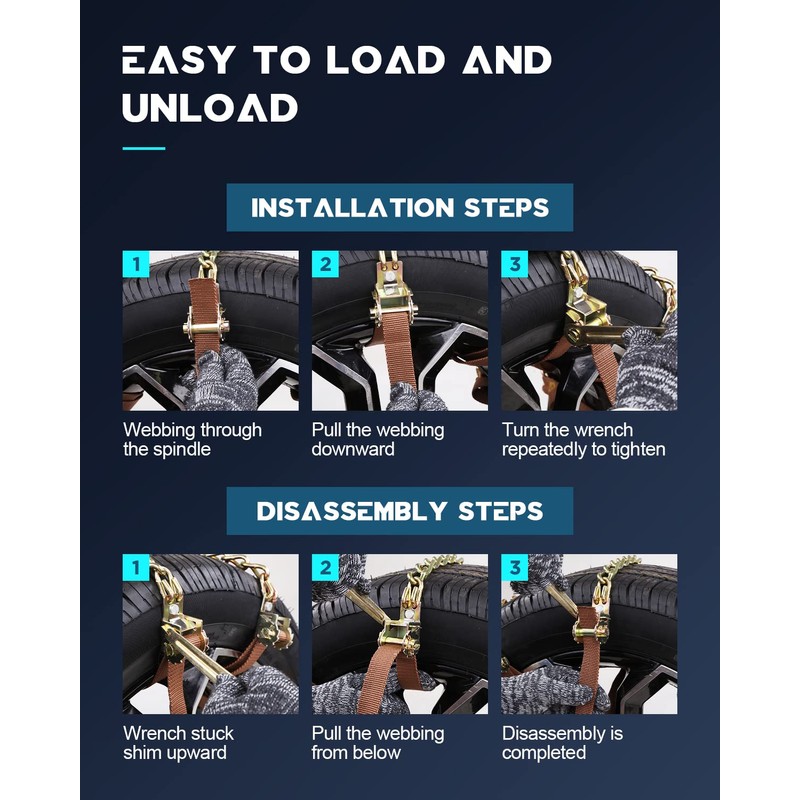 EASY TO LOAD AND UNLOAD

INSTALLATION STEPS

1

Webbing through the spindle

2

Pull the webbing downward

3

Turn the wrench repeatedly to tighten

DISASSEMBLY STEPS

1

Wrench stuck shim upward

2

Pull the webbing from below

3

Disassembly is completed