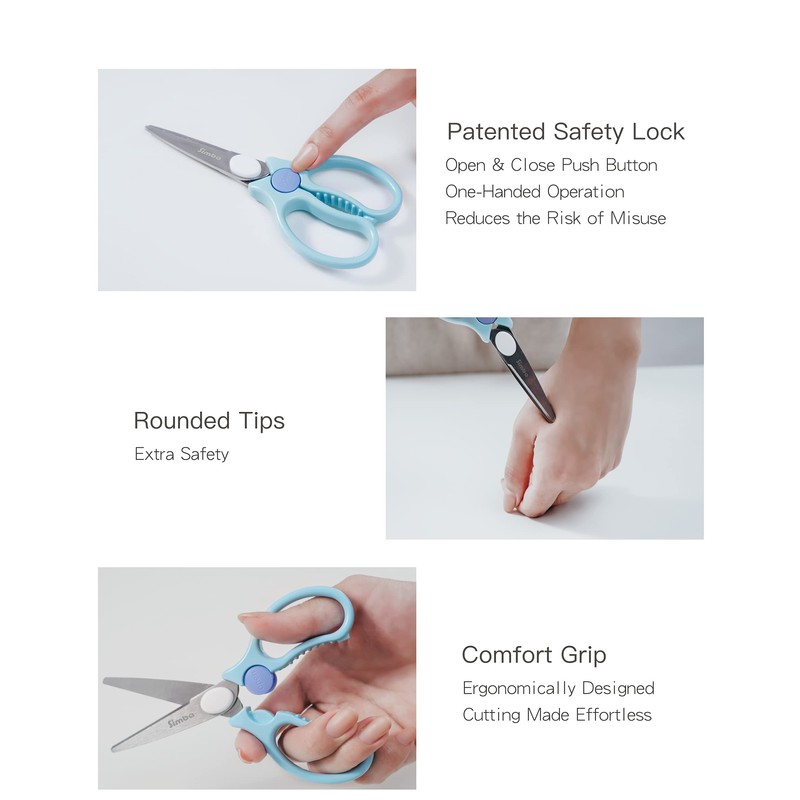 Simba

Patented Safety Lock
Open & Close Push Button
One-Handed Operation
Reduces the Risk of Misuse

Rounded Tips
Extra Safety

Simba

Comfort Grip
Ergonomically Designed
Cutting Made Effortless