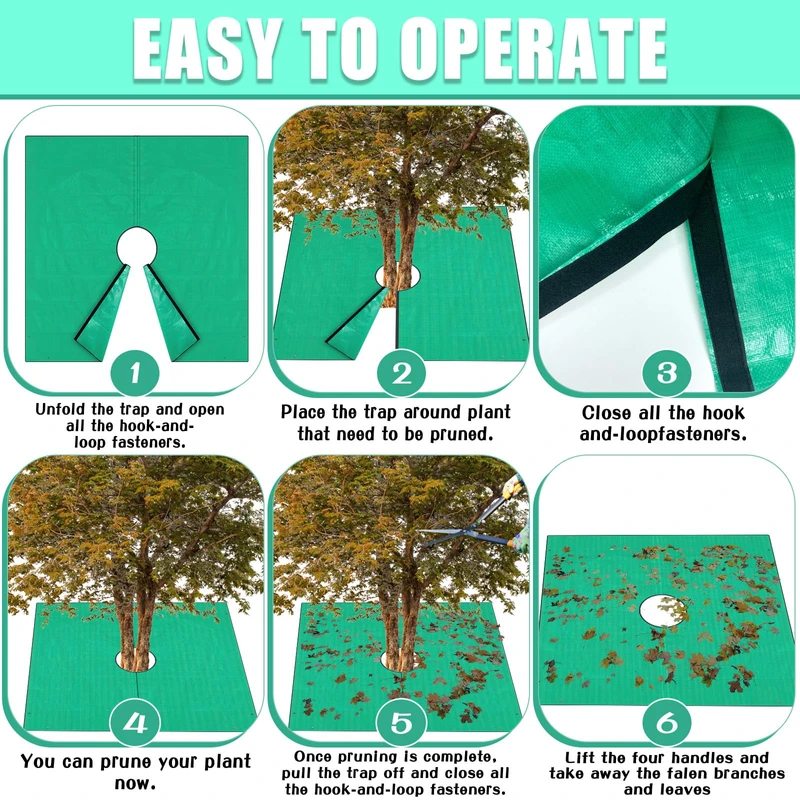 EASY TO OPERATE

1
Unfold the trap and open all the hook-and-loop fasteners.

2
Place the trap around plant that need to be pruned.

3
Close all the hook and-loopfasteners.

4
You can prune your plant now.

5
Once pruning is complete, pull the trap off and close all the hook-and-loop fasteners.

6
Lift the four handles and take away the falen branches and leaves