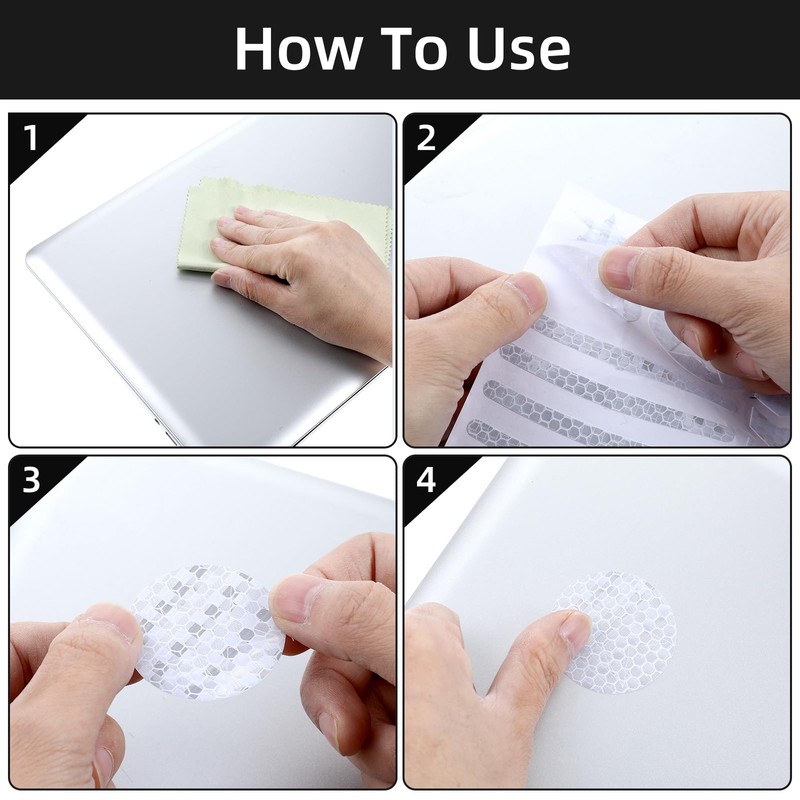 How To Use

1

2

3

4