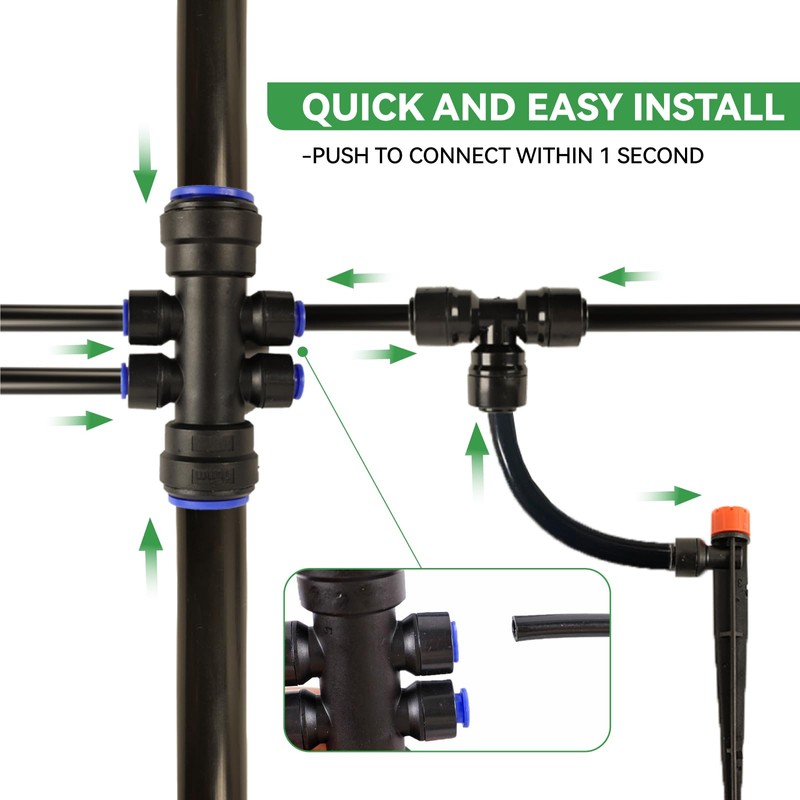 QUICK AND EASY INSTALL

-PUSH TO CONNECT WITHIN 1 SECOND