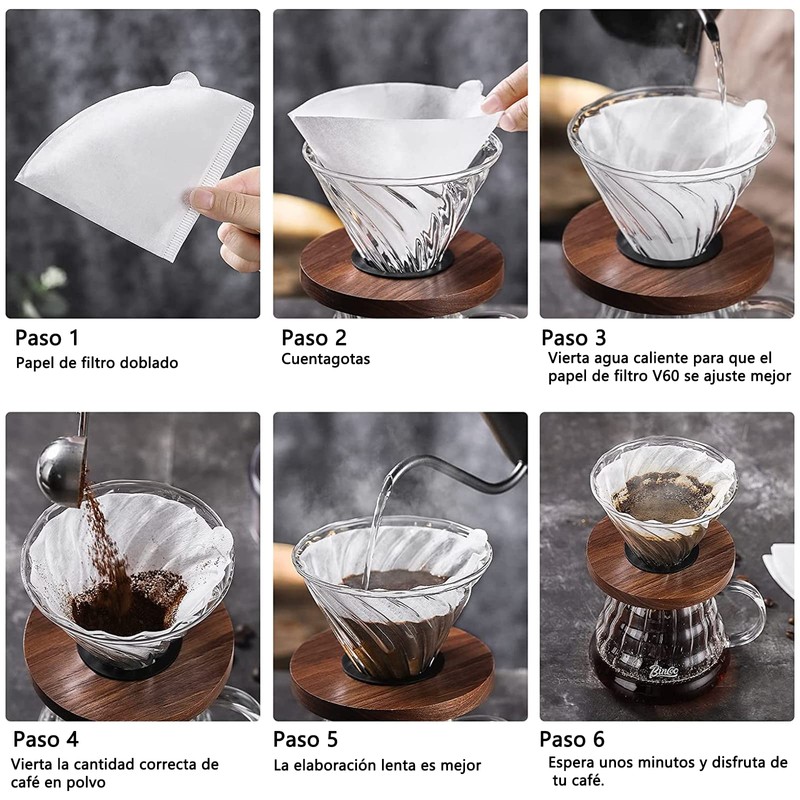 Paso 1
Papel de filtro doblado

Paso 2
Cuentagotas

Paso 3
Vierta agua caliente para que el papel de filtro V60 se ajuste mejor

Paso 4
Vierta la cantidad correcta de café en polvo

Paso 5
La elaboración lenta es mejor

Bincoo

Paso 6
Espera unos minutos y disfruta de tu café.