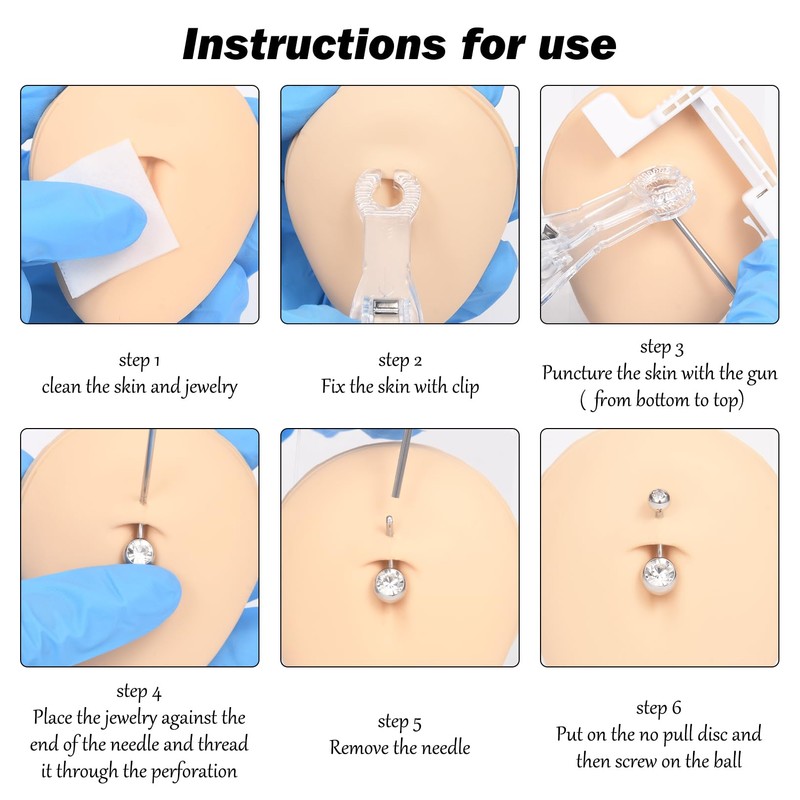 Instructions for use

step 1
clean the skin and jewelry

step 2
Fix the skin with clip

step 3
Puncture the skin with the gun
( from bottom to top)

step 4
Place the jewelry against the end of the needle and thread it through the perforation

step 5
Remove the needle

step 6
Put on the no pull disc and then screw on the ball