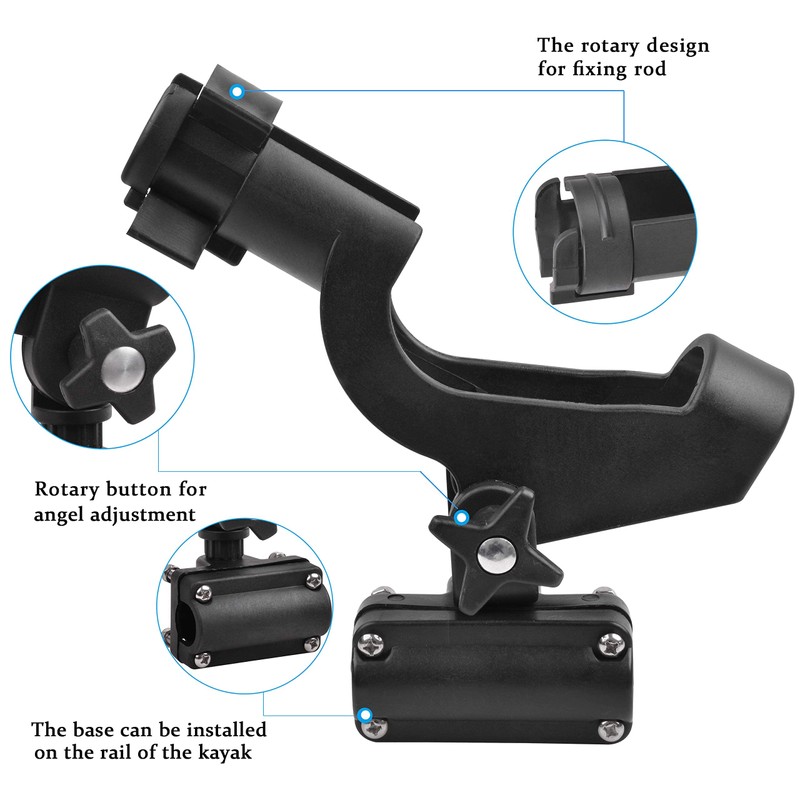 The rotary design for fixing rod

Rotary button for angel adjustment

The base can be installed on the rail of the kayak