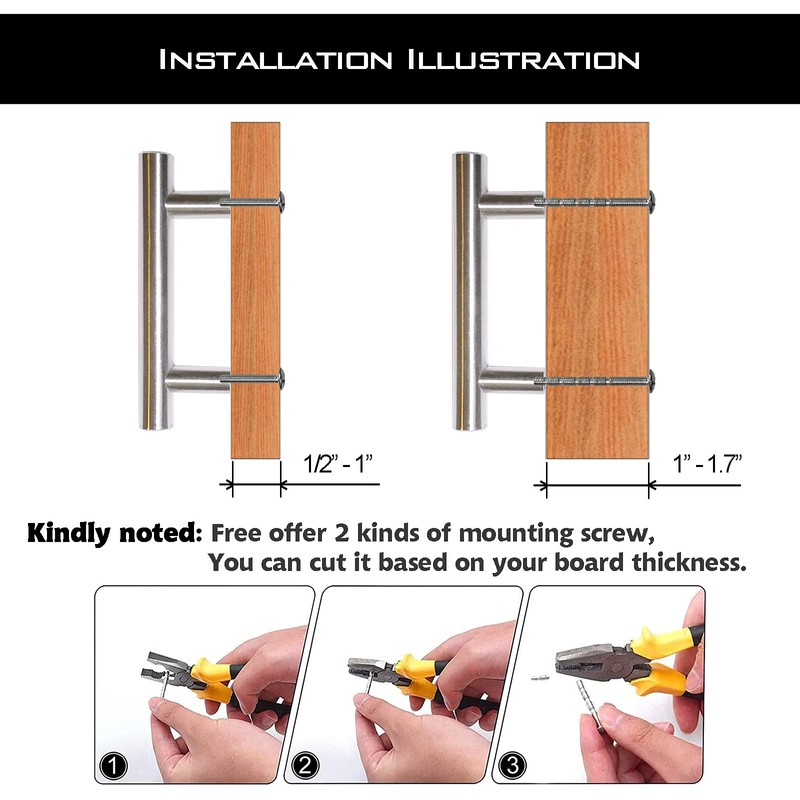 INSTALLATION ILLUSTRATION

1/2" - 1"

1" - 1.7"

Kindly noted: Free offer 2 kinds of mounting screw, You can cut it based on your board thickness.

1

2

3