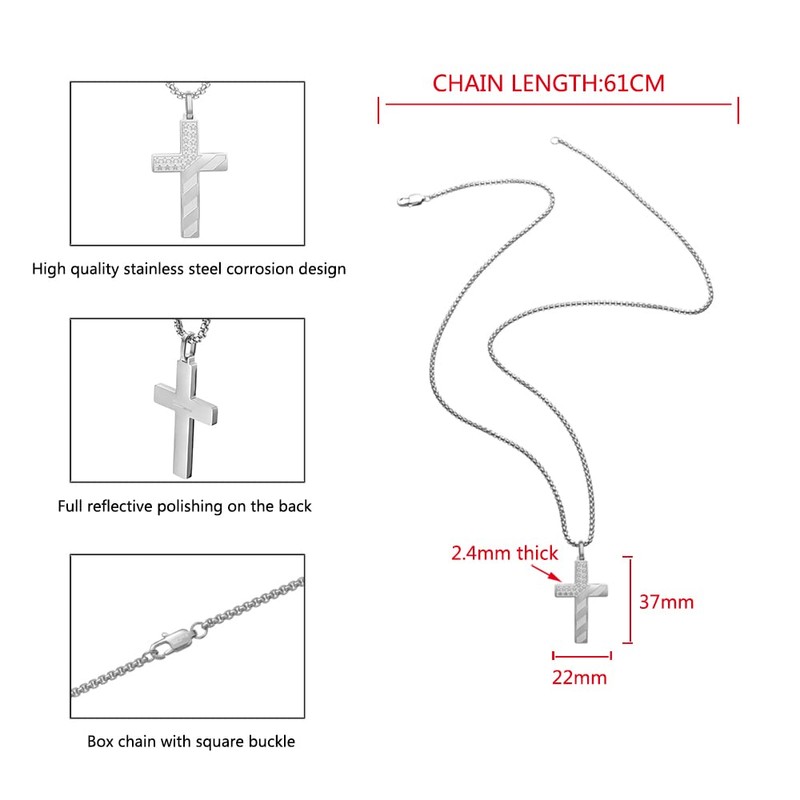 High quality stainless steel corrosion design

Full reflective polishing on the back

Box chain with square buckle

CHAIN LENGTH:61CM

2.4mm thick

37mm

22mm