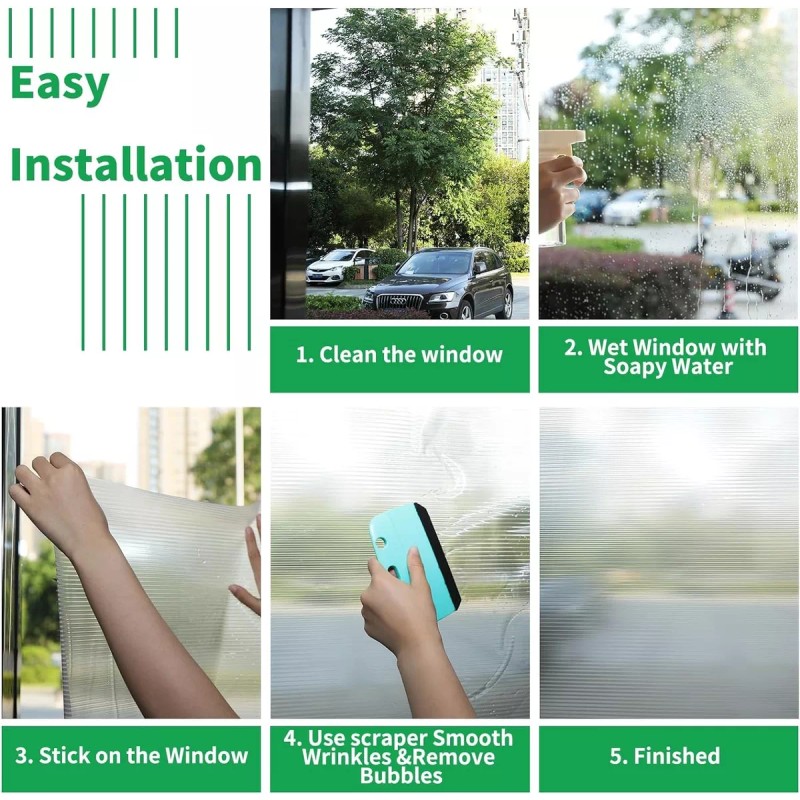 Easy

Installation

1. Clean the window

2. Wet Window with Soapy Water

3. Stick on the Window

4. Use scraper Smooth Wrinkles &Remove Bubbles

5. Finished