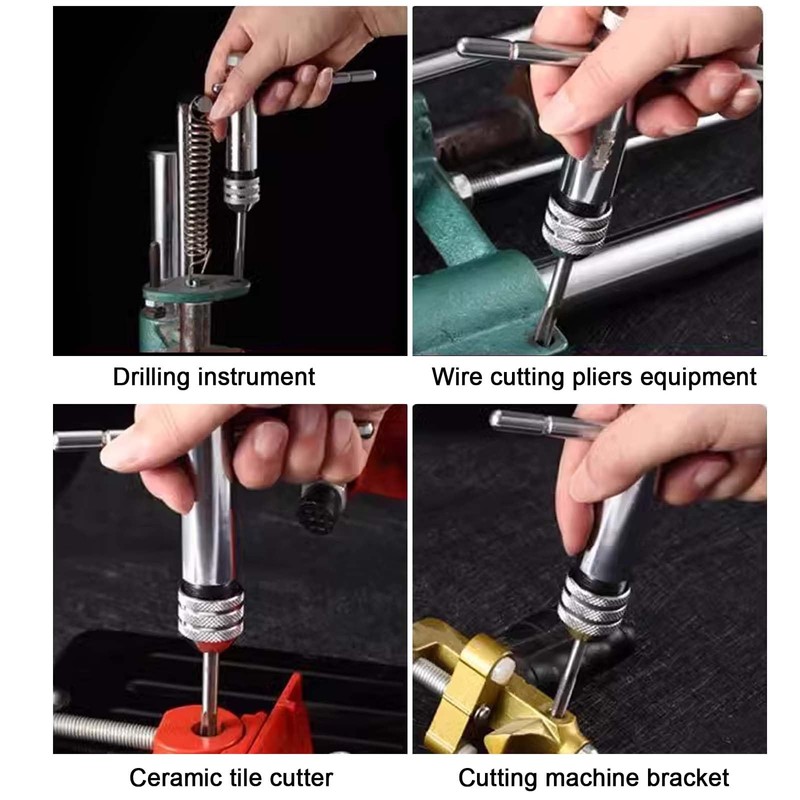 Drilling instrument

Wire cutting pliers equipment

Ceramic tile cutter

Cutting machine bracket